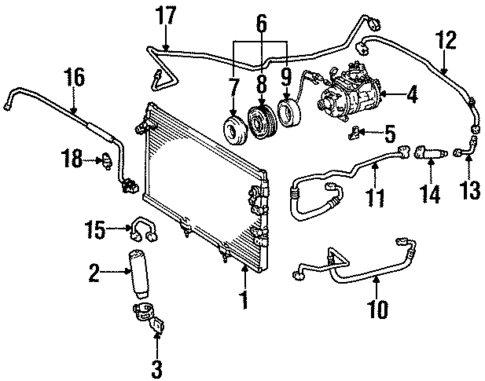 17
6
12
16
7
8
9
4
5
18
11
14
13
15
2
1
10
3