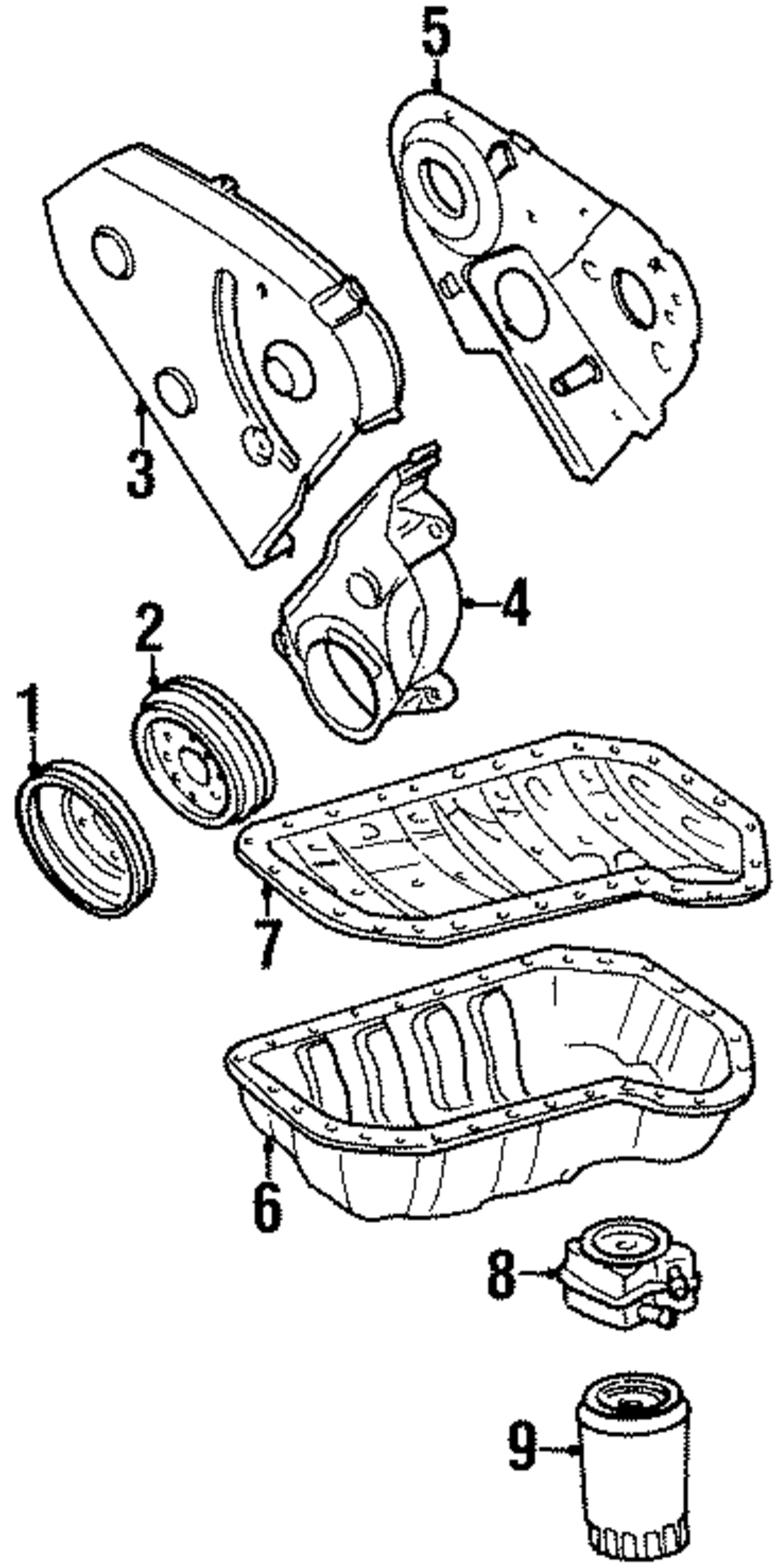 5
3
4
2
1
7
6
8
9