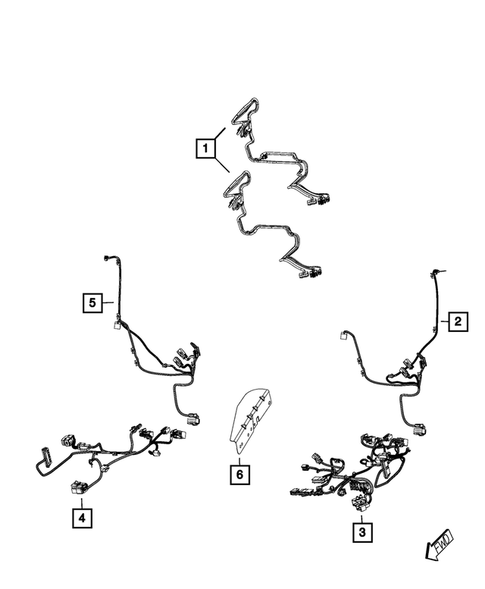 1
5
2
6
4
3
FWD