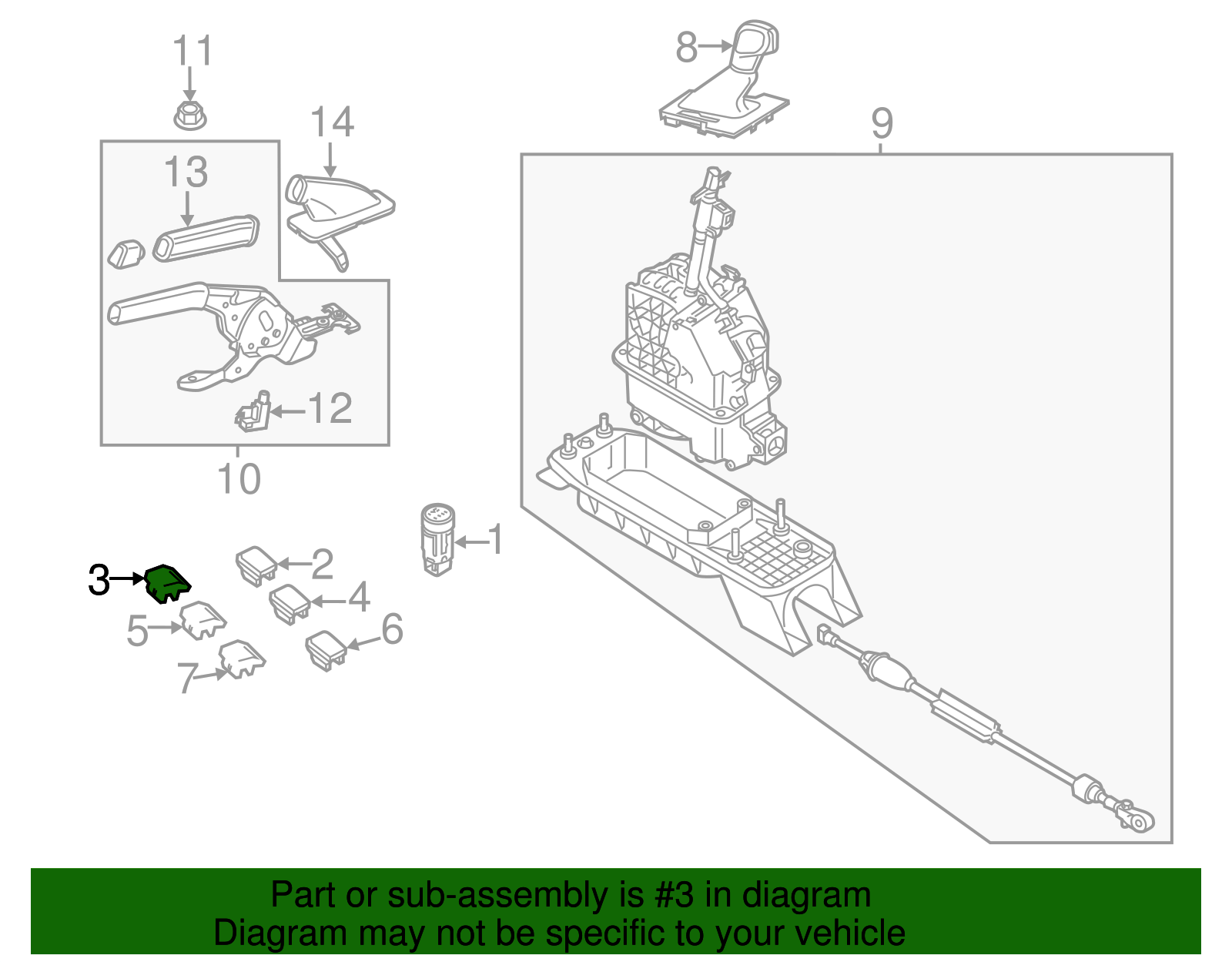 11
8
14
9
13
12
10
1
2
3
4
5
6
7

Part or sub-assembly is #3 in diagram
Diagram may not be specific to your vehicle