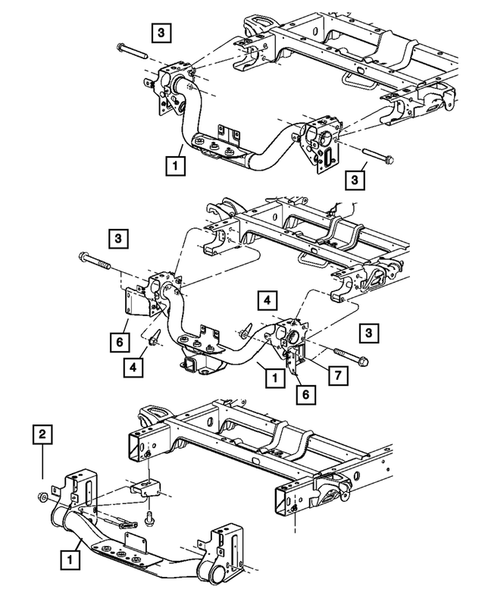 3

1

3

3

4

3

6

4

1

7

6

2

1