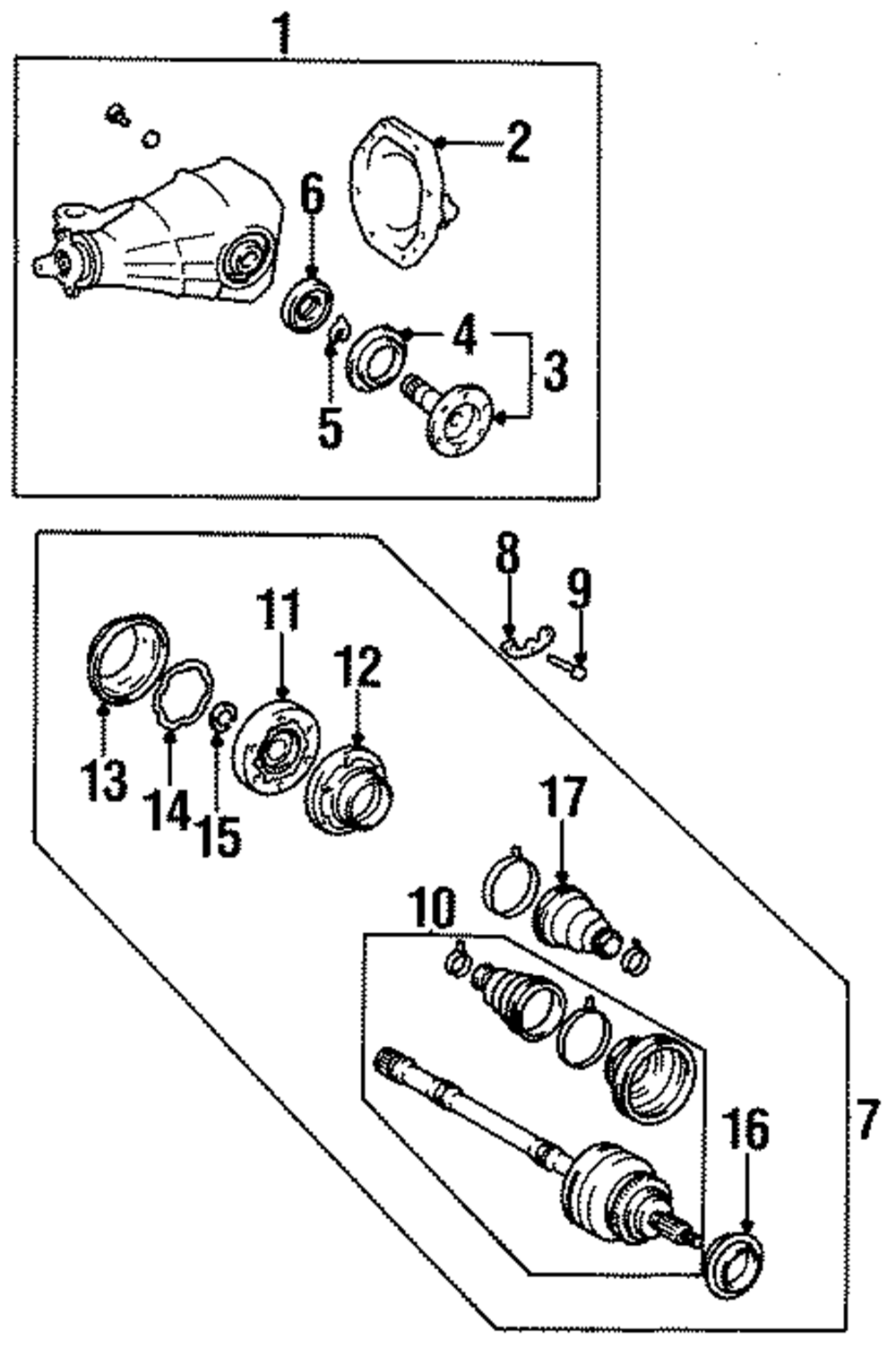 1
2
6
4
3
5
8
9
11
12
13
14
15
17
10
16
7