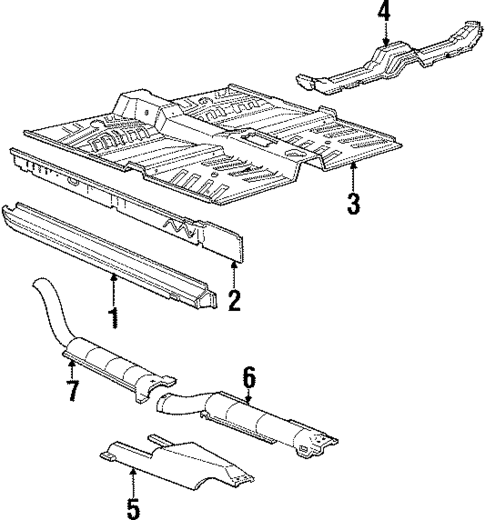 4
3
2
1
7
6
5