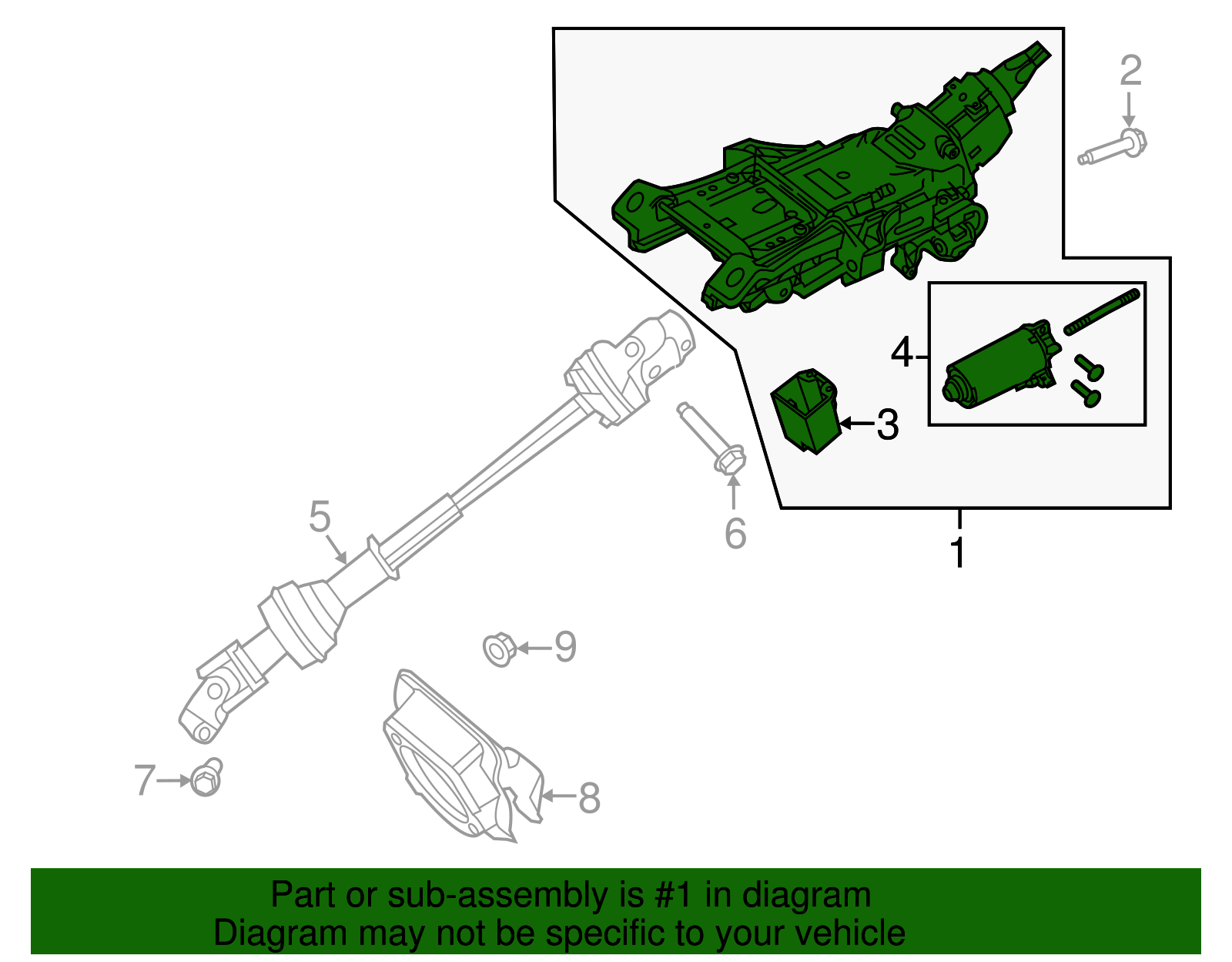 2
4
3
5
6
1
9
7
8
Part or sub-assembly is #1 in diagram
Diagram may not be specific to your vehicle