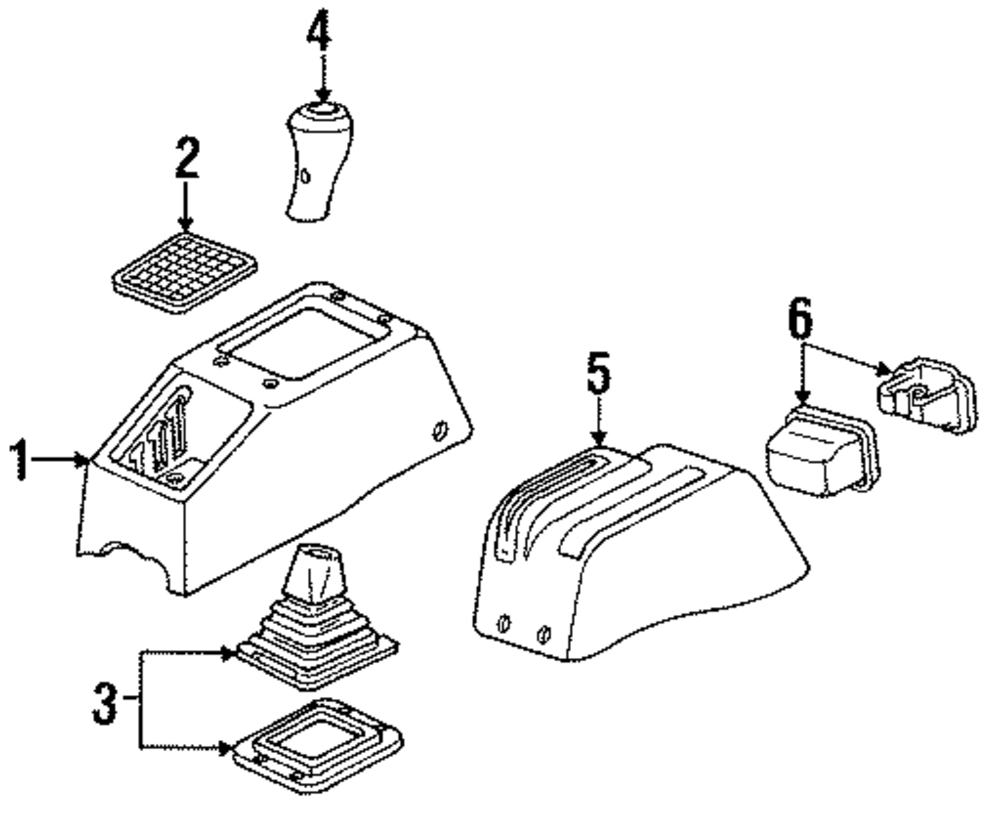 4
2
6
5
1
3