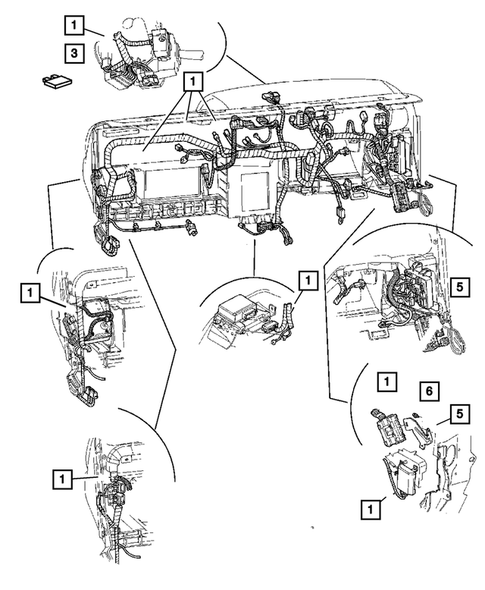 1
3
1
1
1
5
1
6
5
1
1