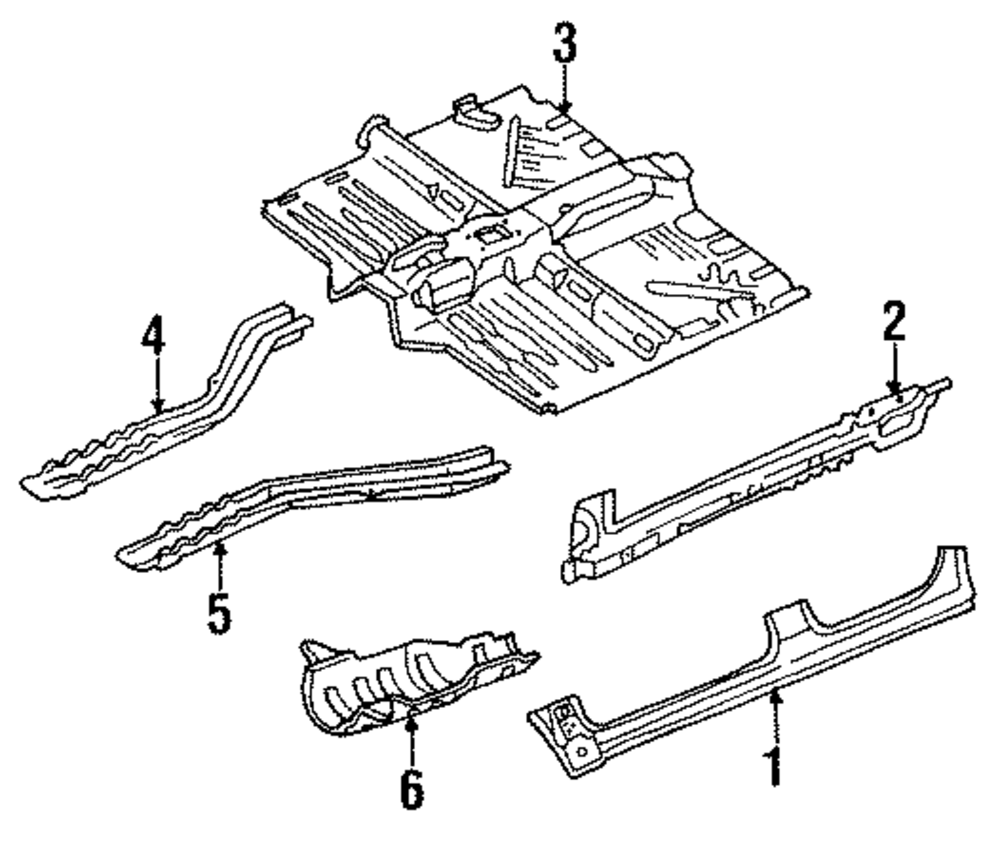 3
4
2
5
6
1