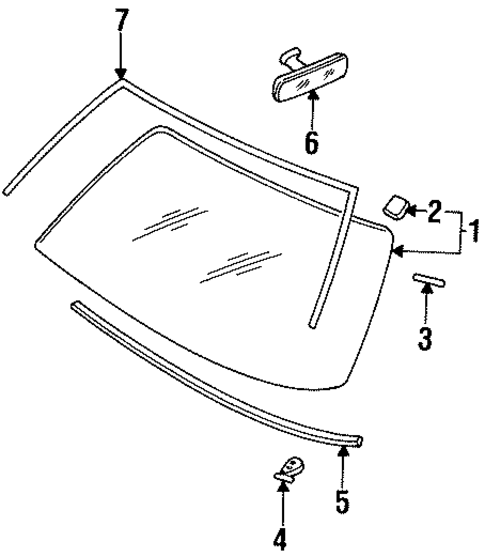 7
6
2
1
3
5
4