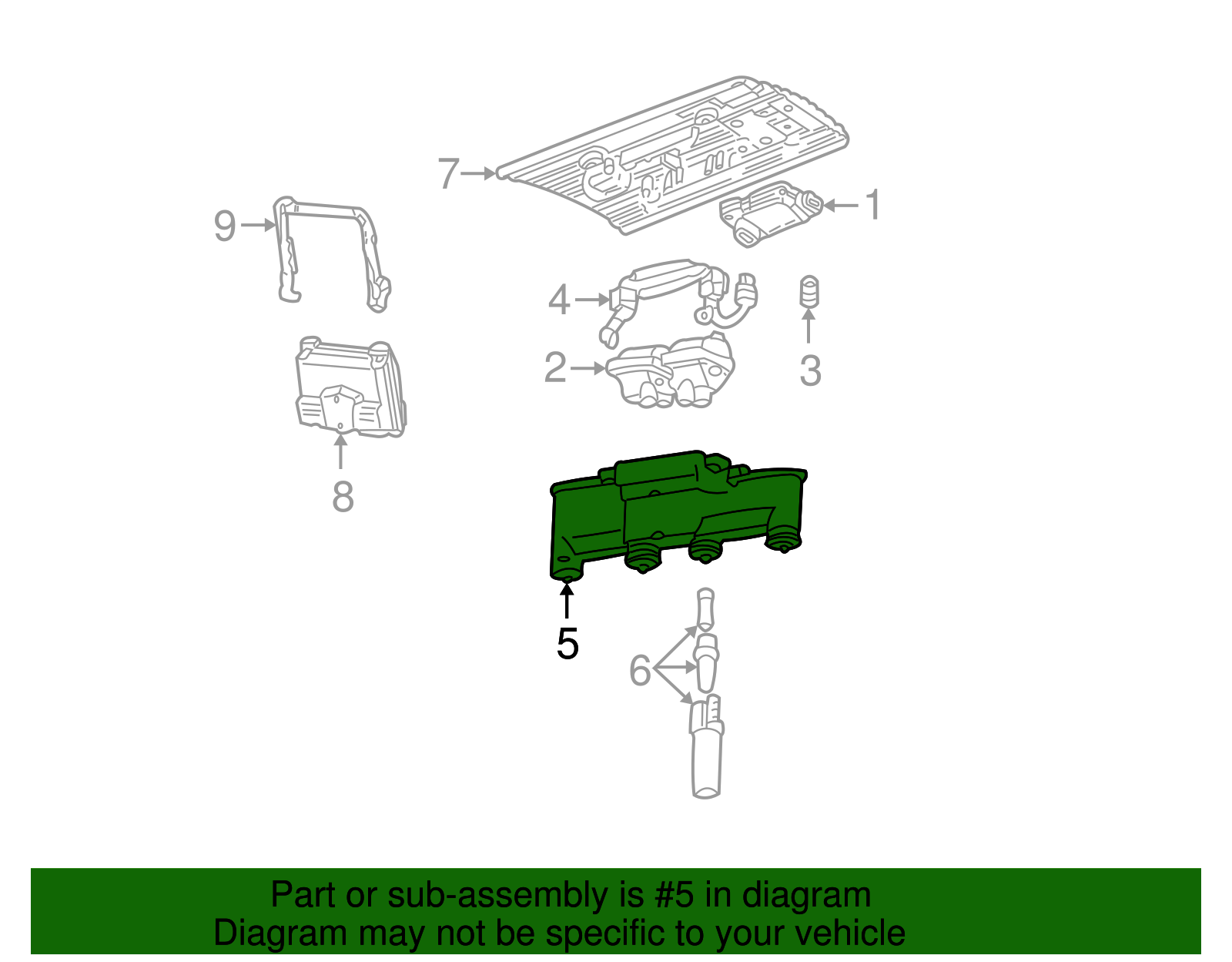 7

1

9

4

3

2

8

5

6

Part or sub-assembly is #5 in diagram
Diagram may not be specific to your vehicle