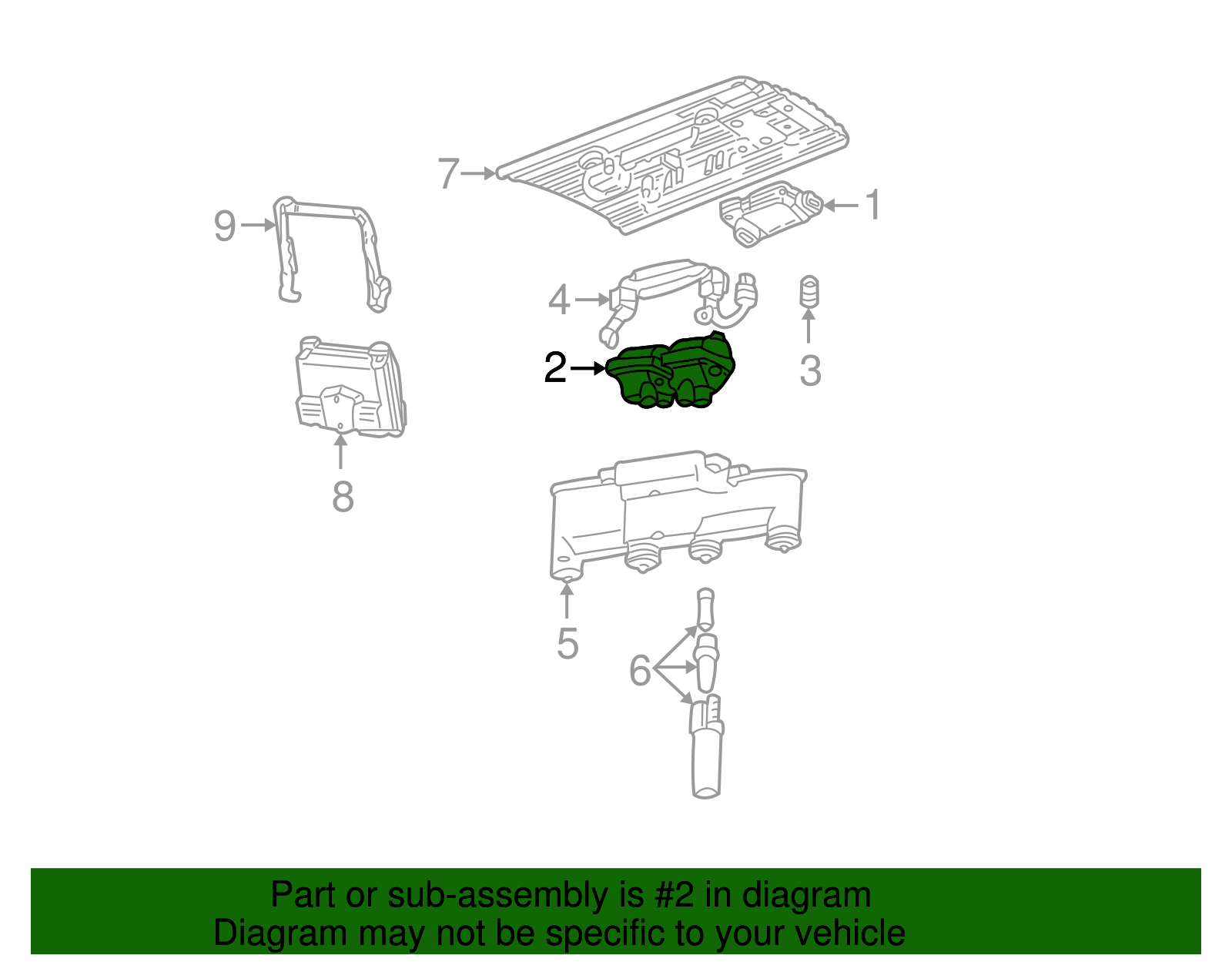 7
1
9
4
3
2
8
5
6

Part or sub-assembly is #2 in diagram
Diagram may not be specific to your vehicle