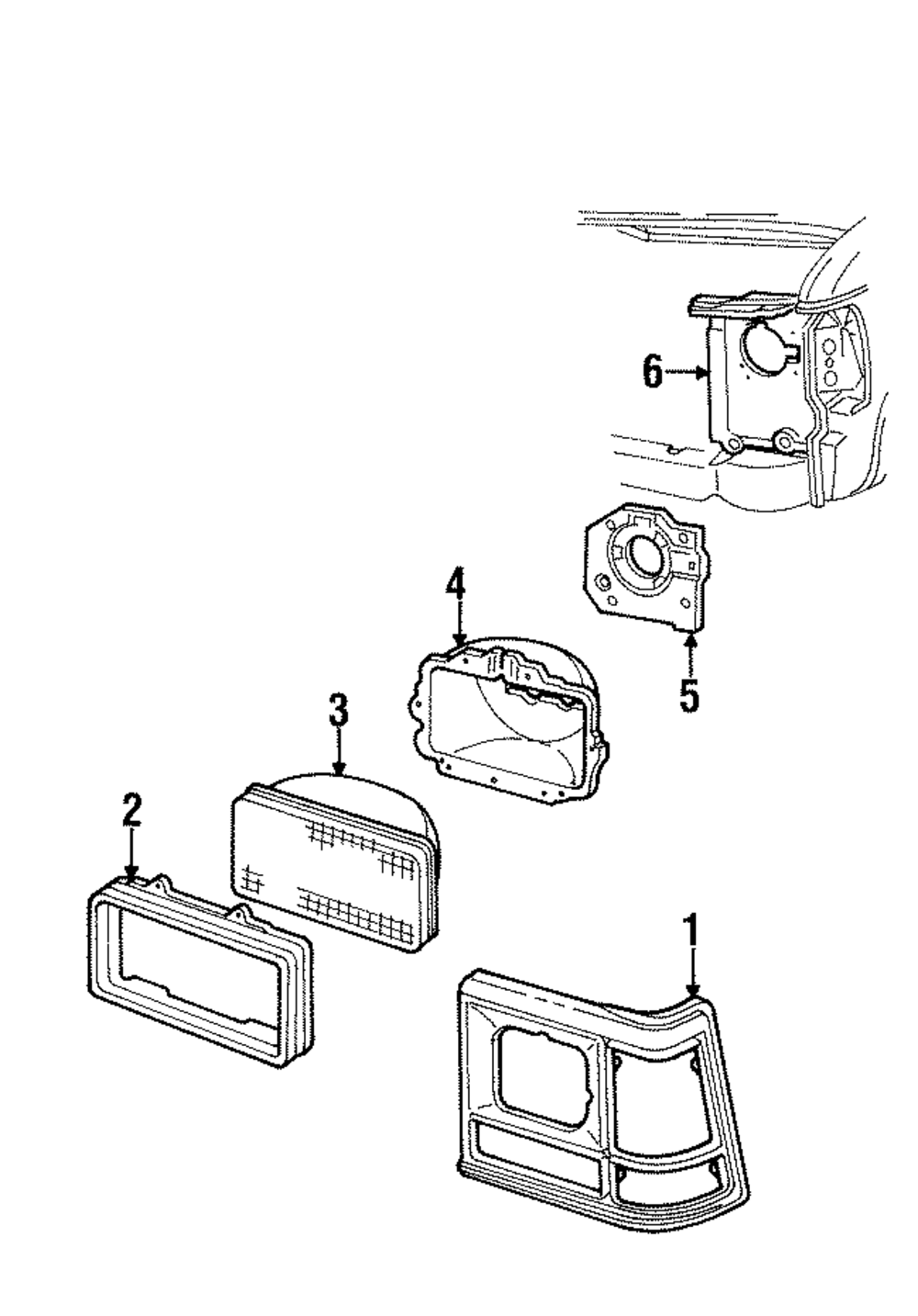 6
4
5
3
2
1