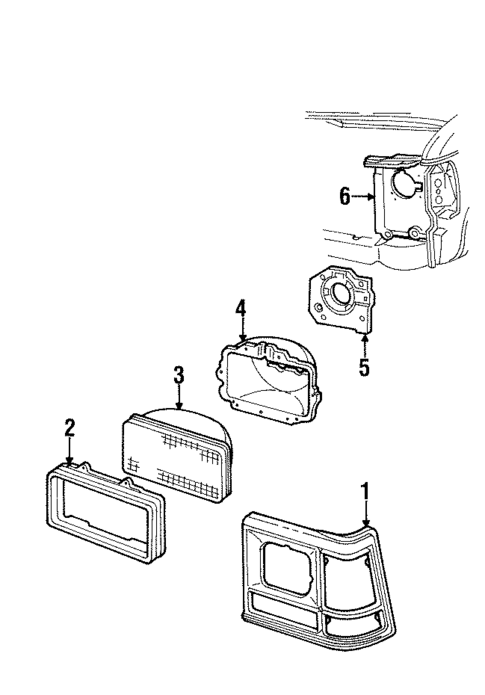 6
4
5
3
2
1