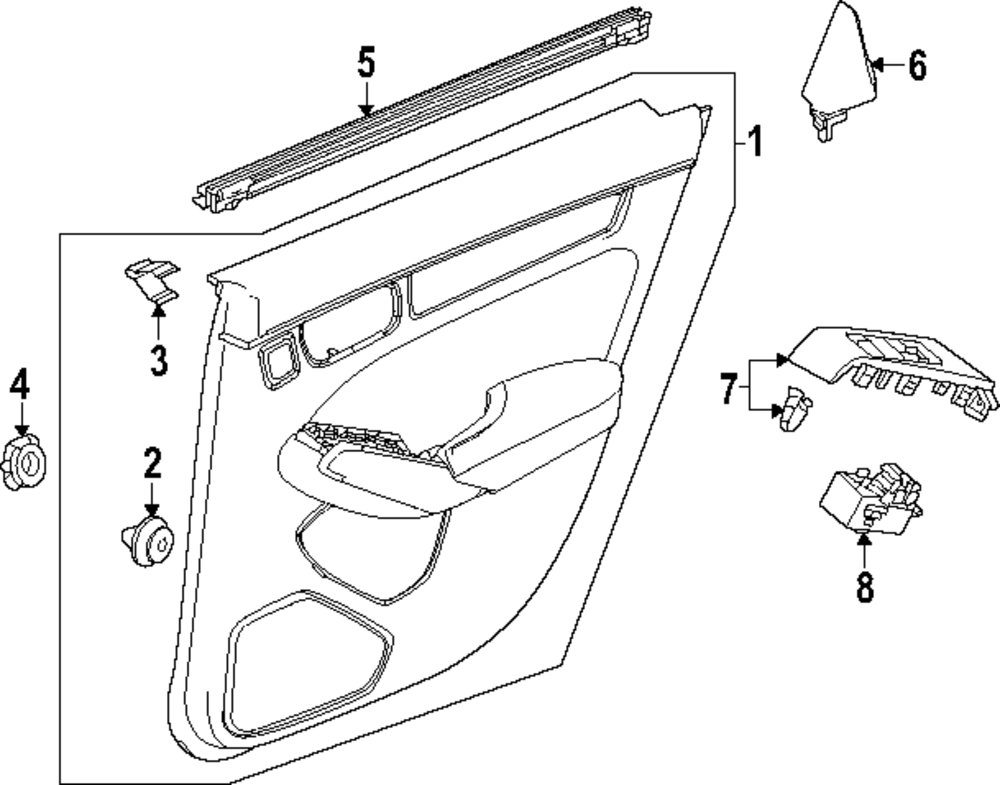 5
6
1
3
4
7
2
8