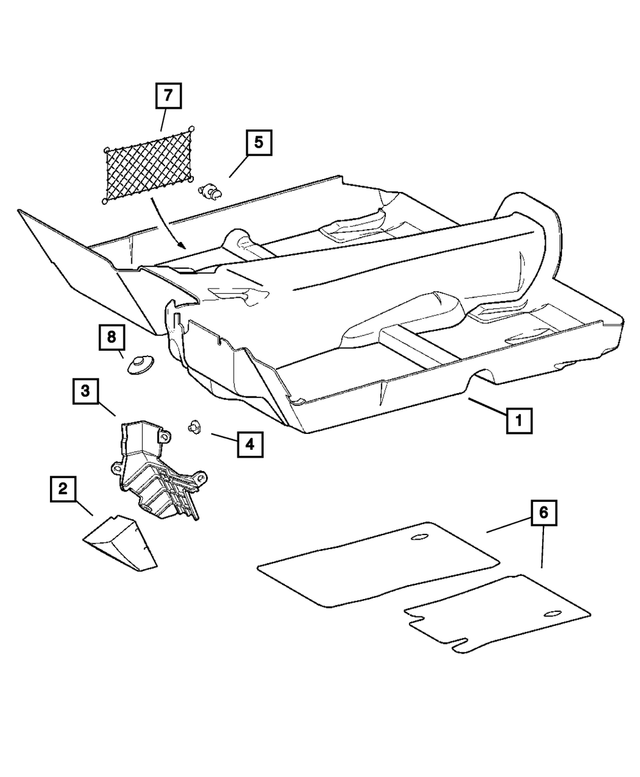 7
5
8
3
4
1
2
6