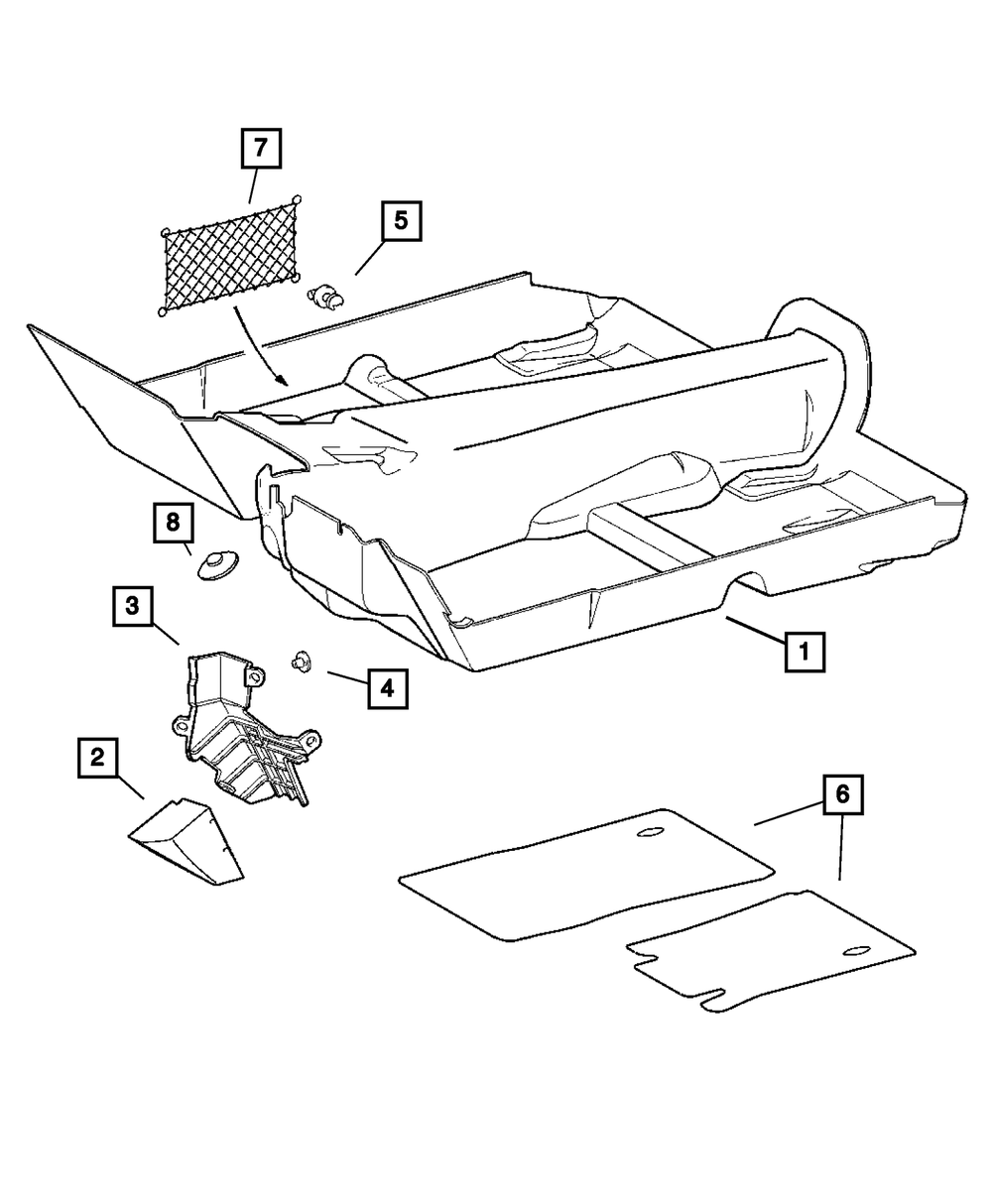 7
5
8
3
4
1
2
6