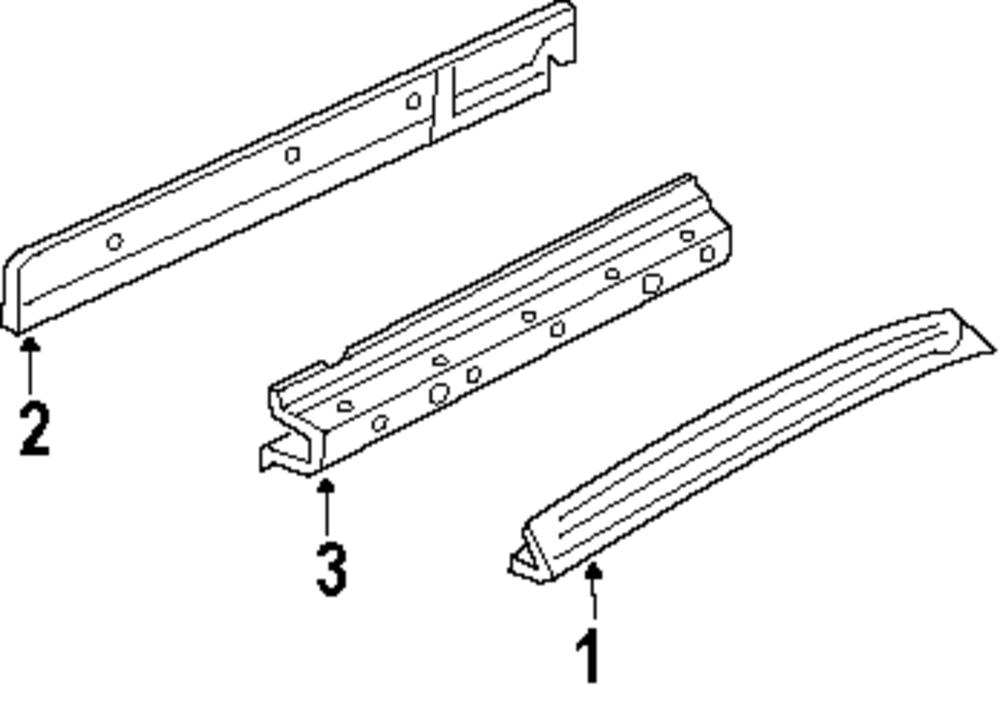 2

3

1