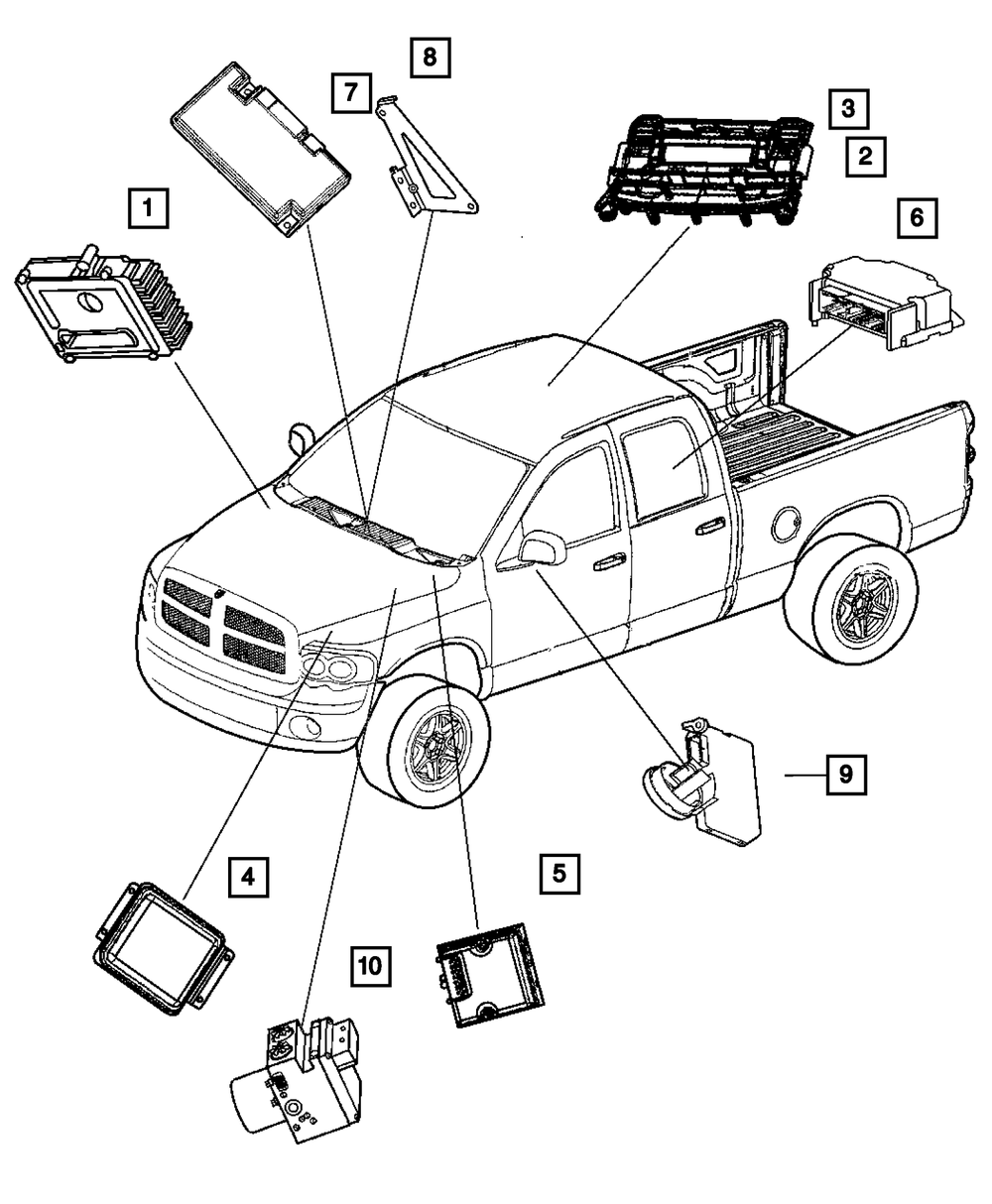 8
7
3
2
1
6
9
4
5
10