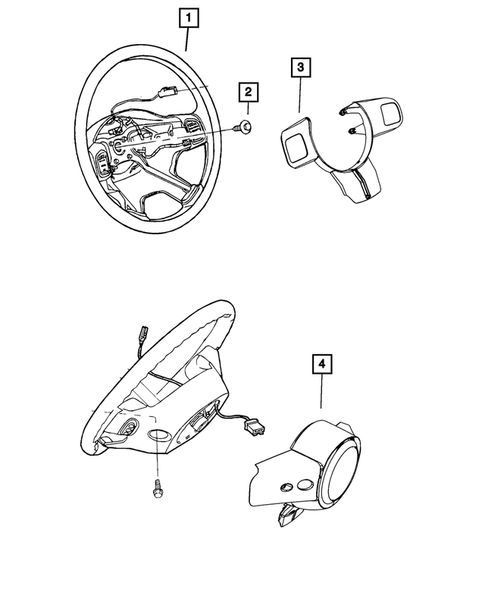 1
2
3
4