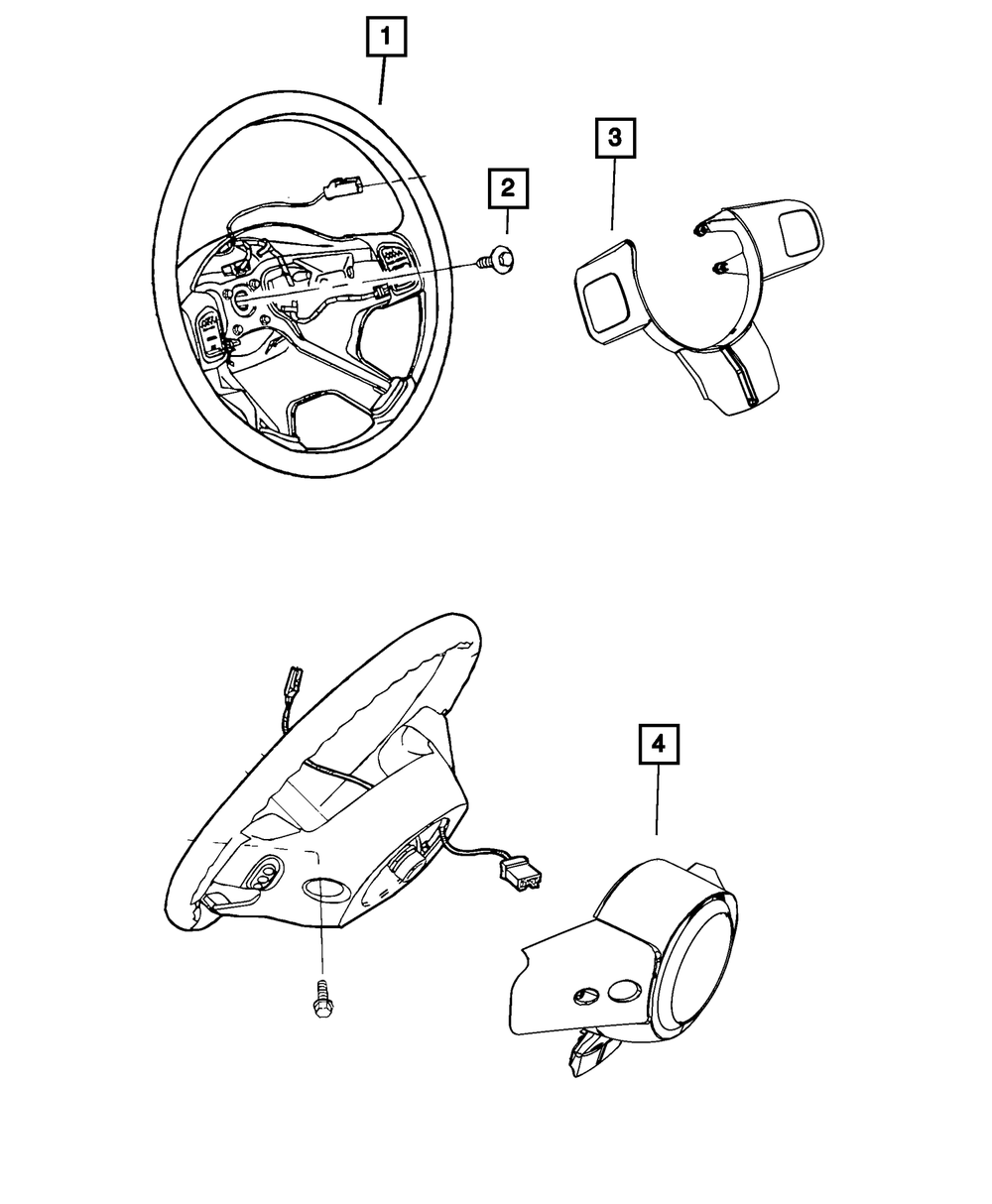 1
2
3
4