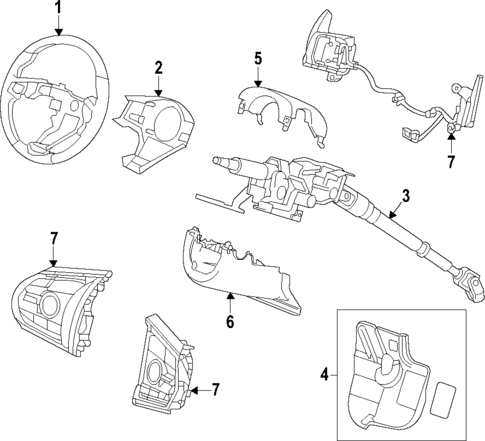 1
2
5
7
3
7
6
4
7