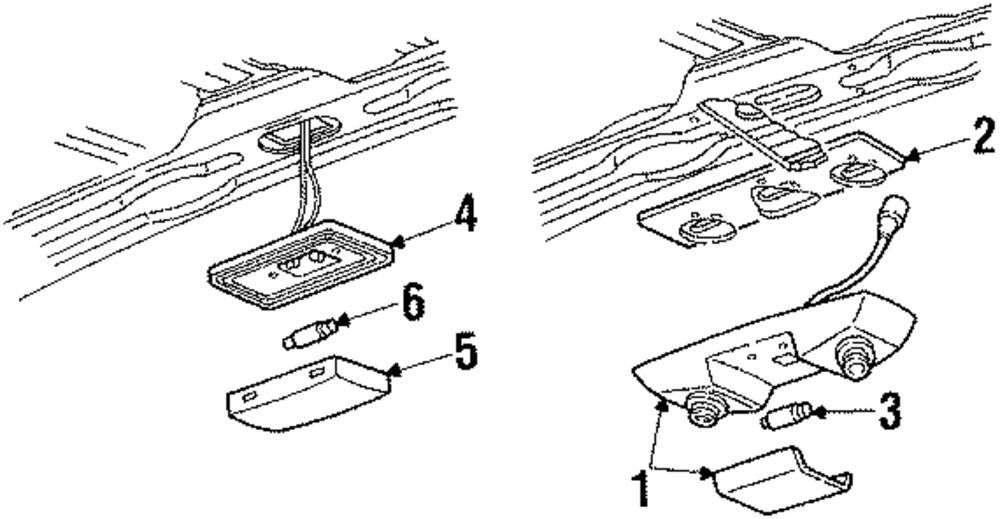 4
6
5
2
3
1