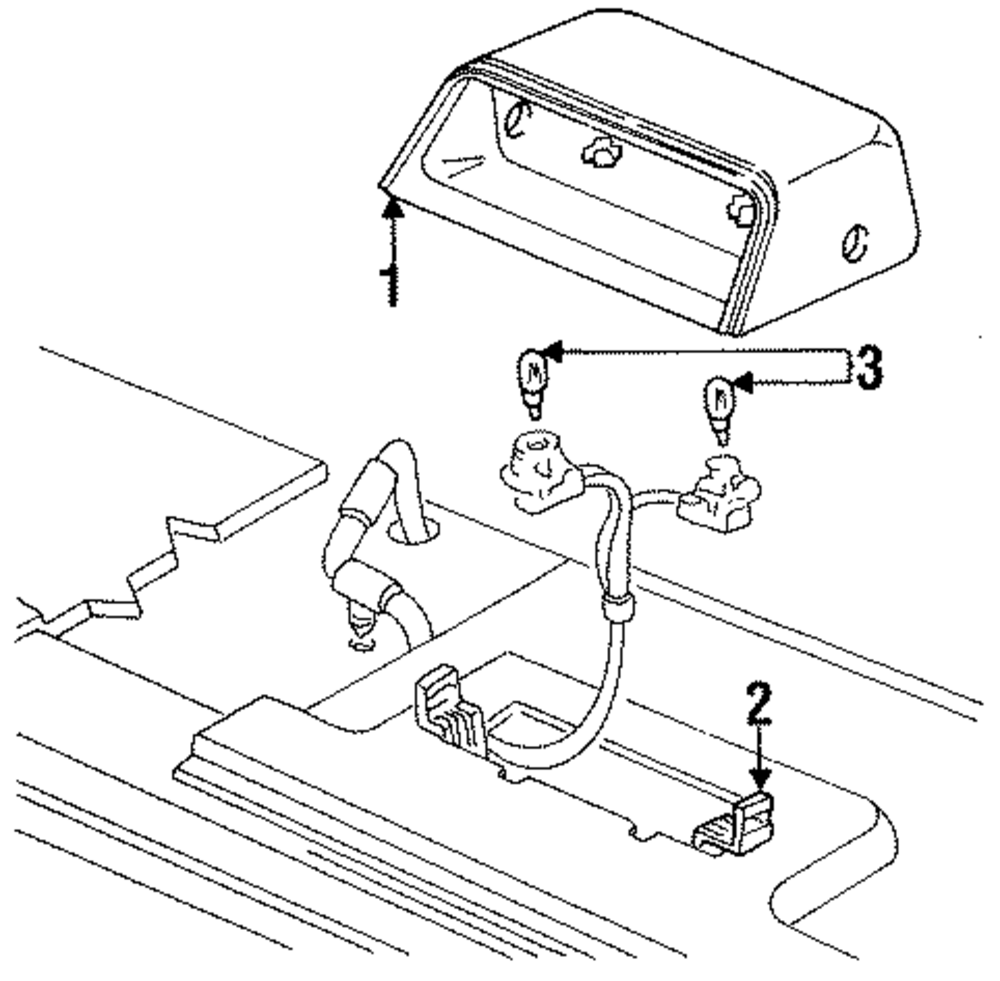 1
3
2