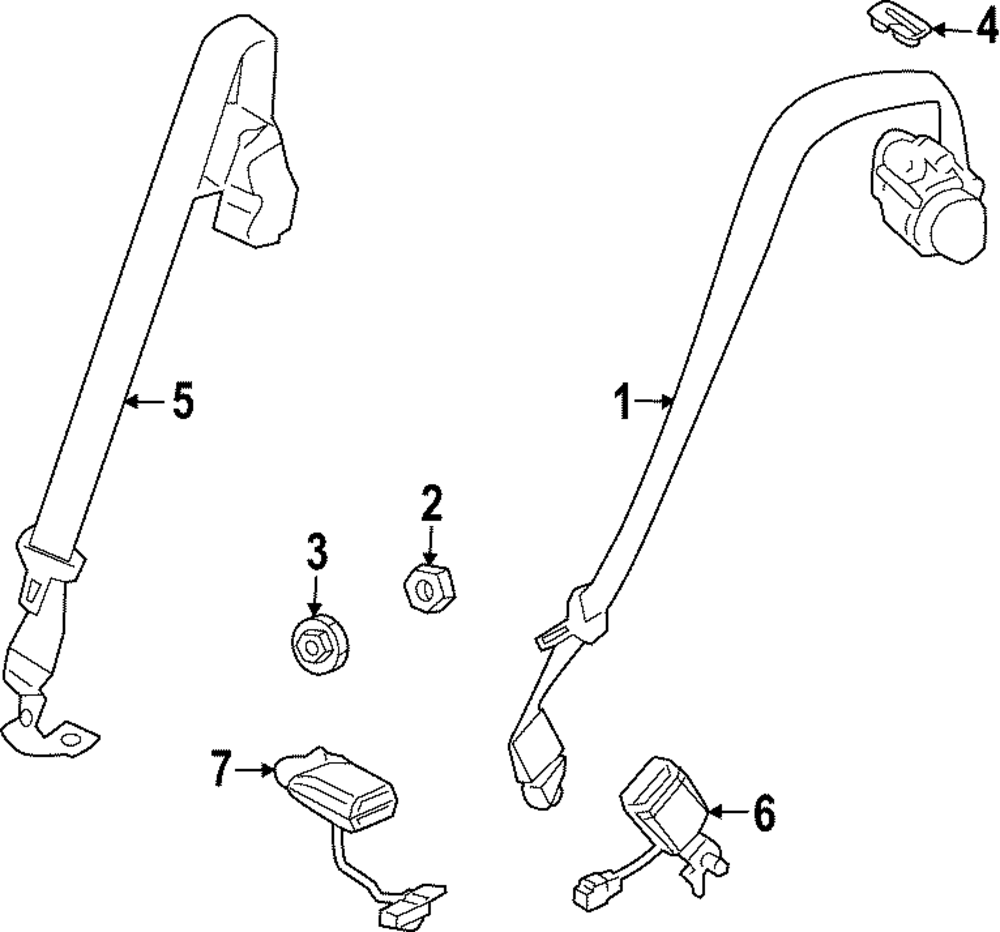 4
5
1
2
3
7
6