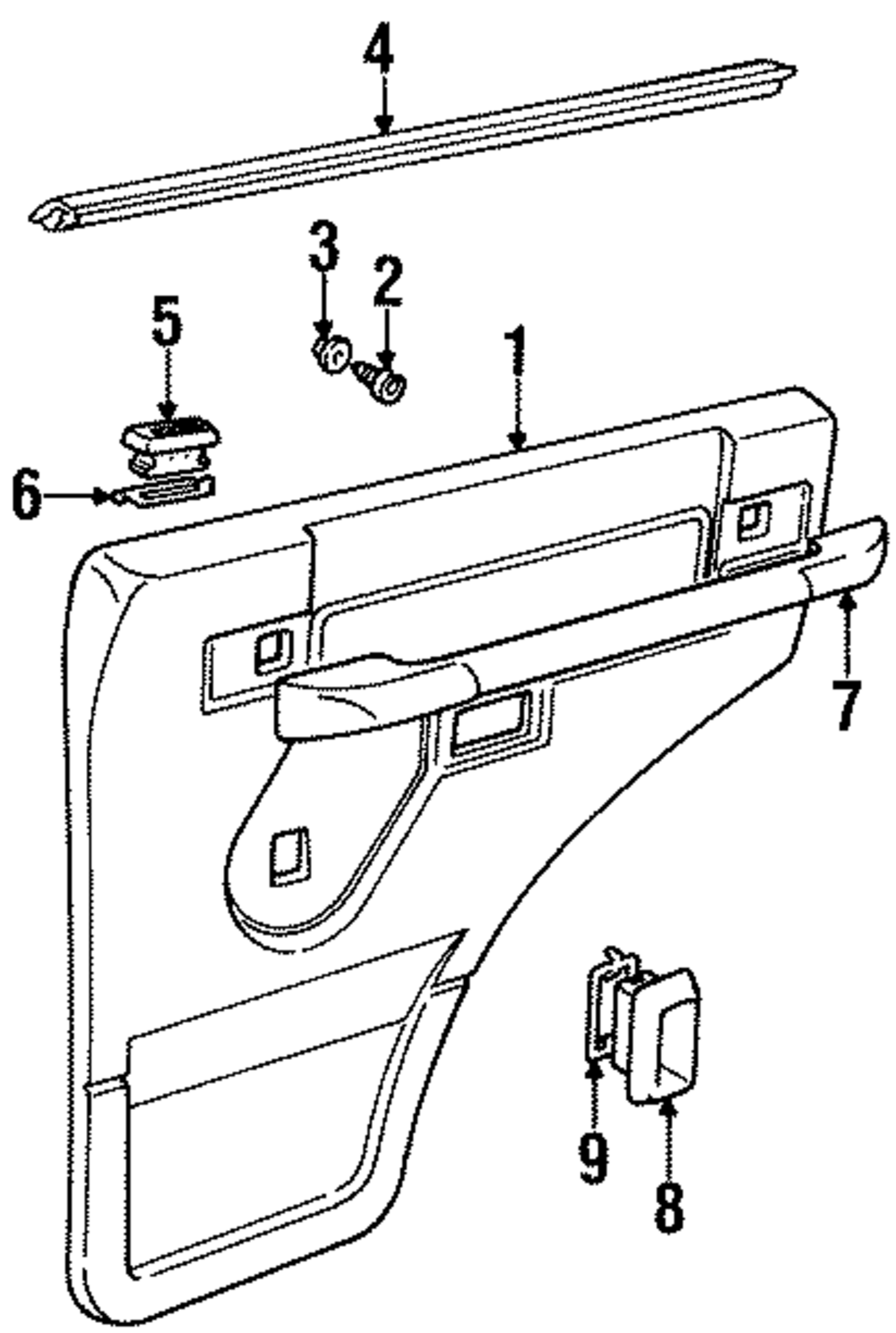 4
3
2
5
1
6
7
9
8