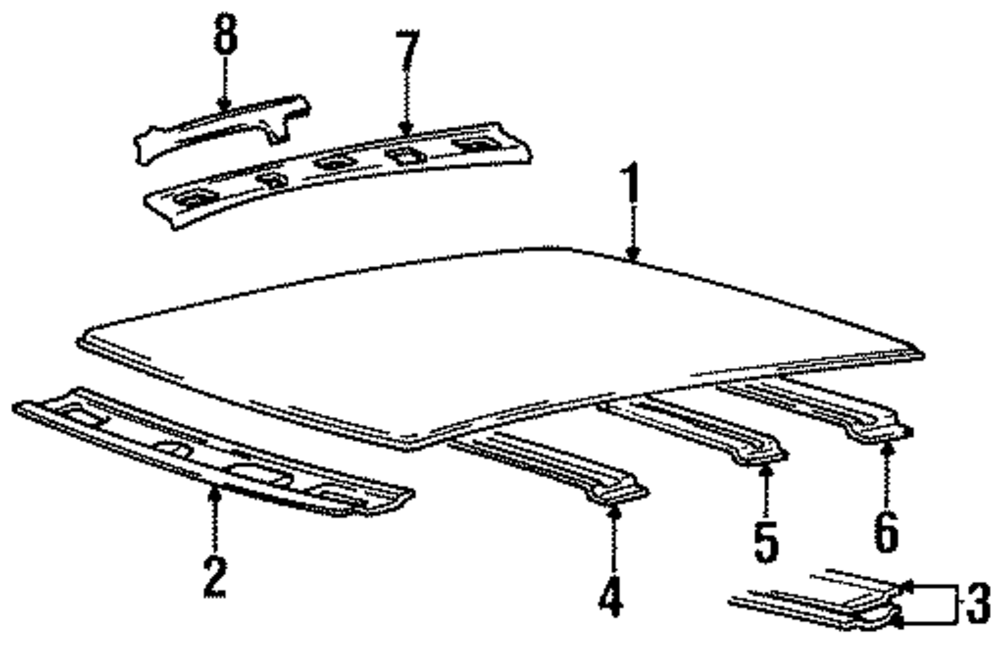 8
7
1
2
4
5
6
3