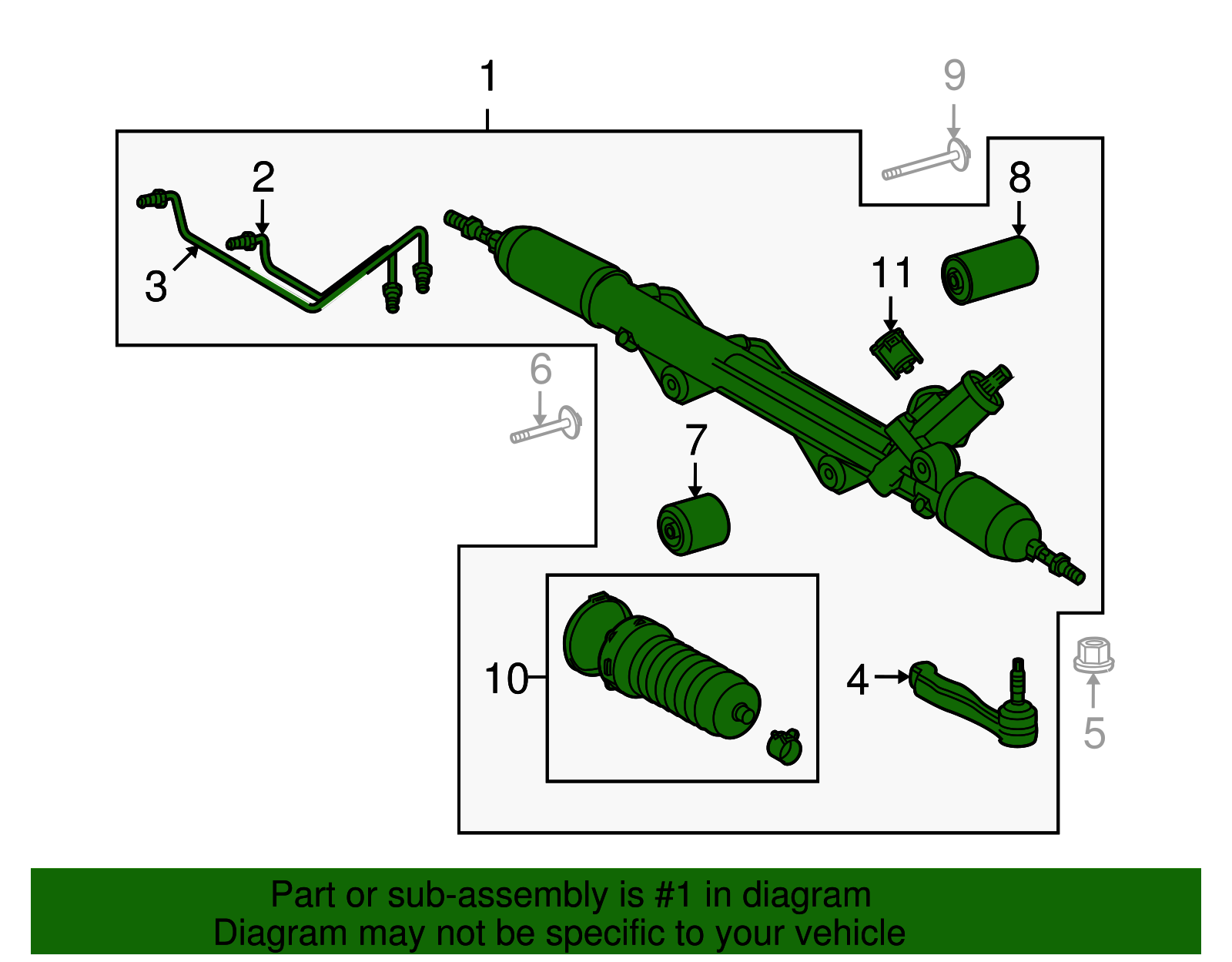 1
9
2
8
3
11
6
7
10
4
5

Part or sub-assembly is #1 in diagram
Diagram may not be specific to your vehicle