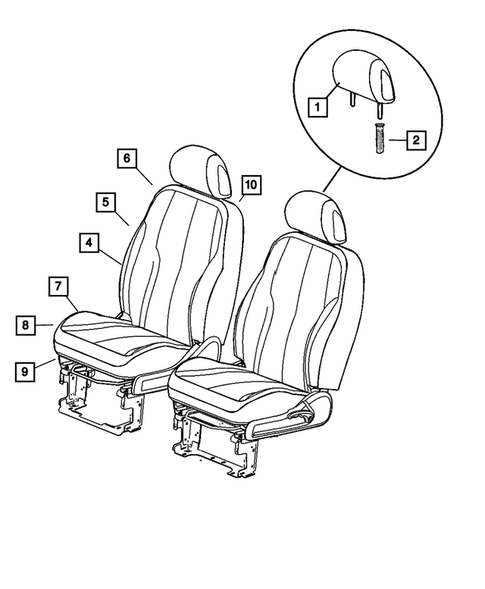 1
2
6
10
5
4
7
8
9