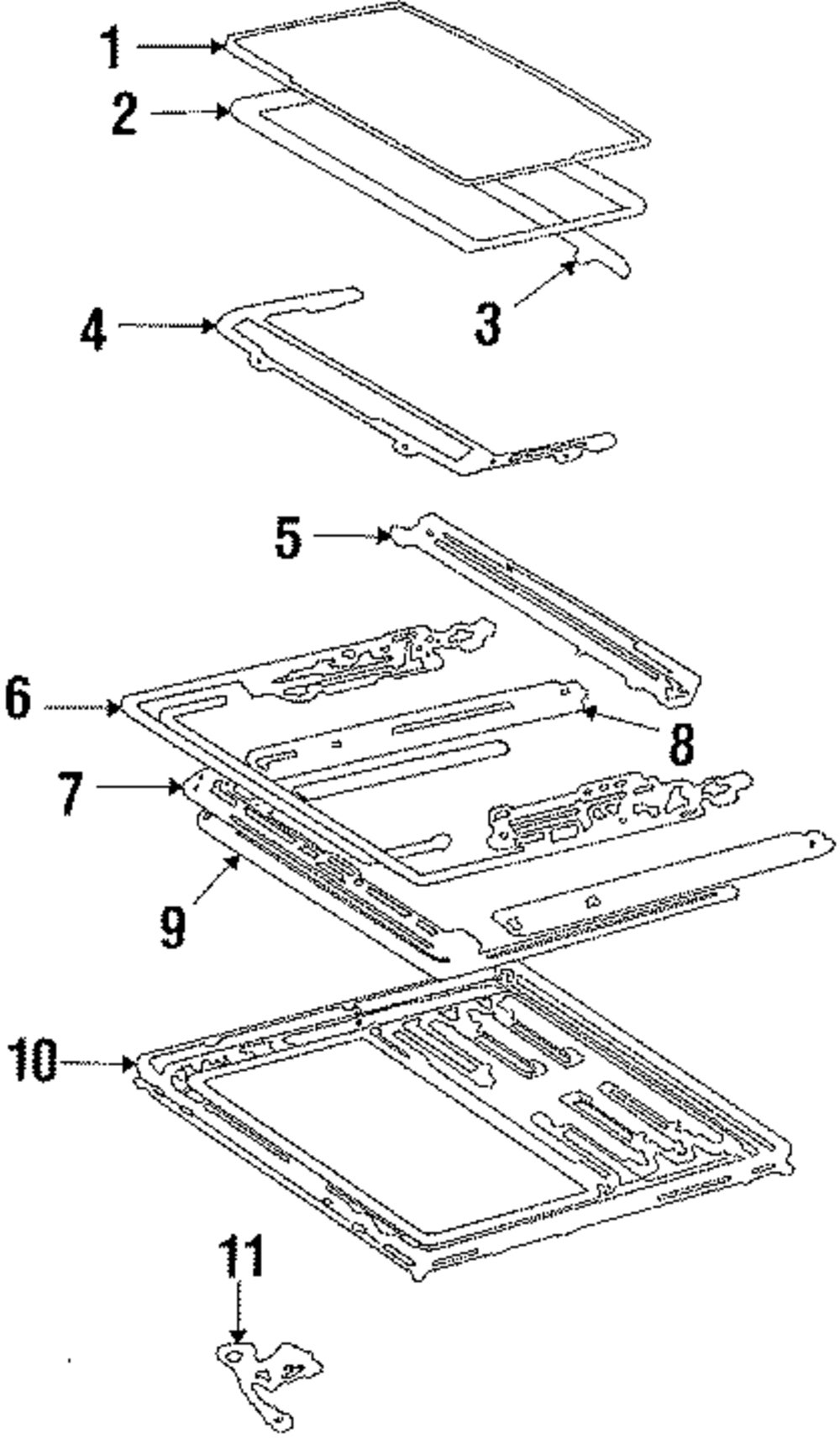 1
2
3
4
5
6
8
7
9
10
11