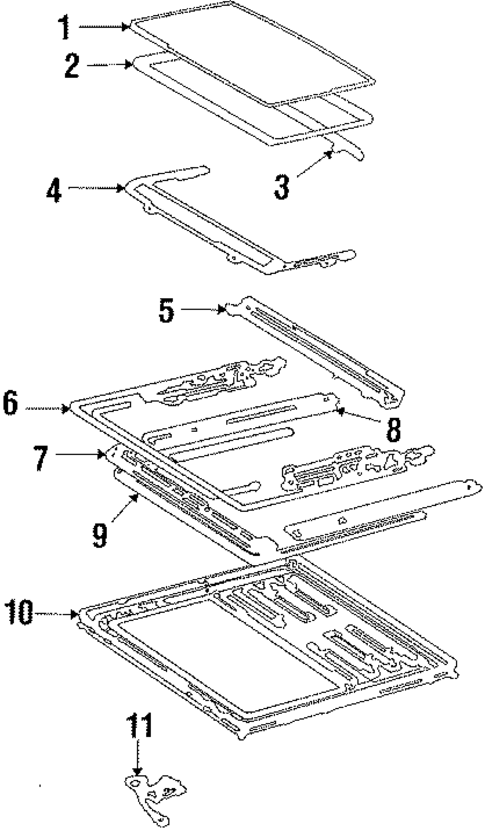 1
2
3
4
5
6
8
7
9
10
11