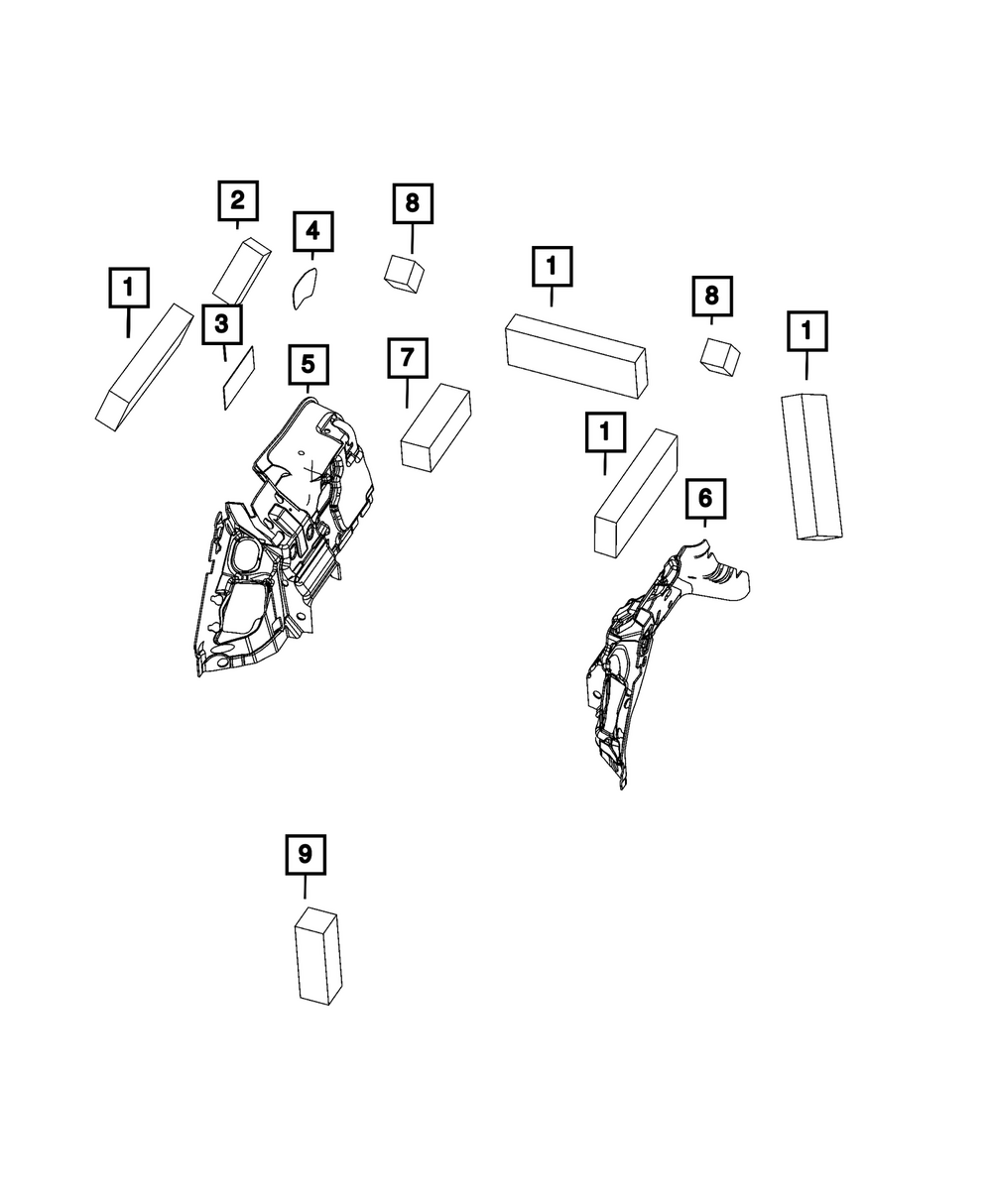 2
4
8
1
3
5
7
1
8
1
1
6
9