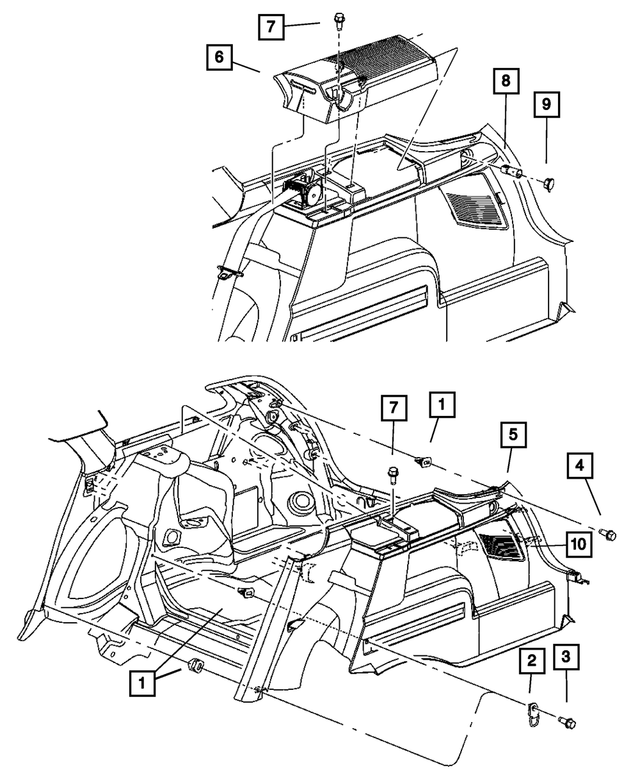 7
6
8
9
7
1
5
4
10
1
2
3