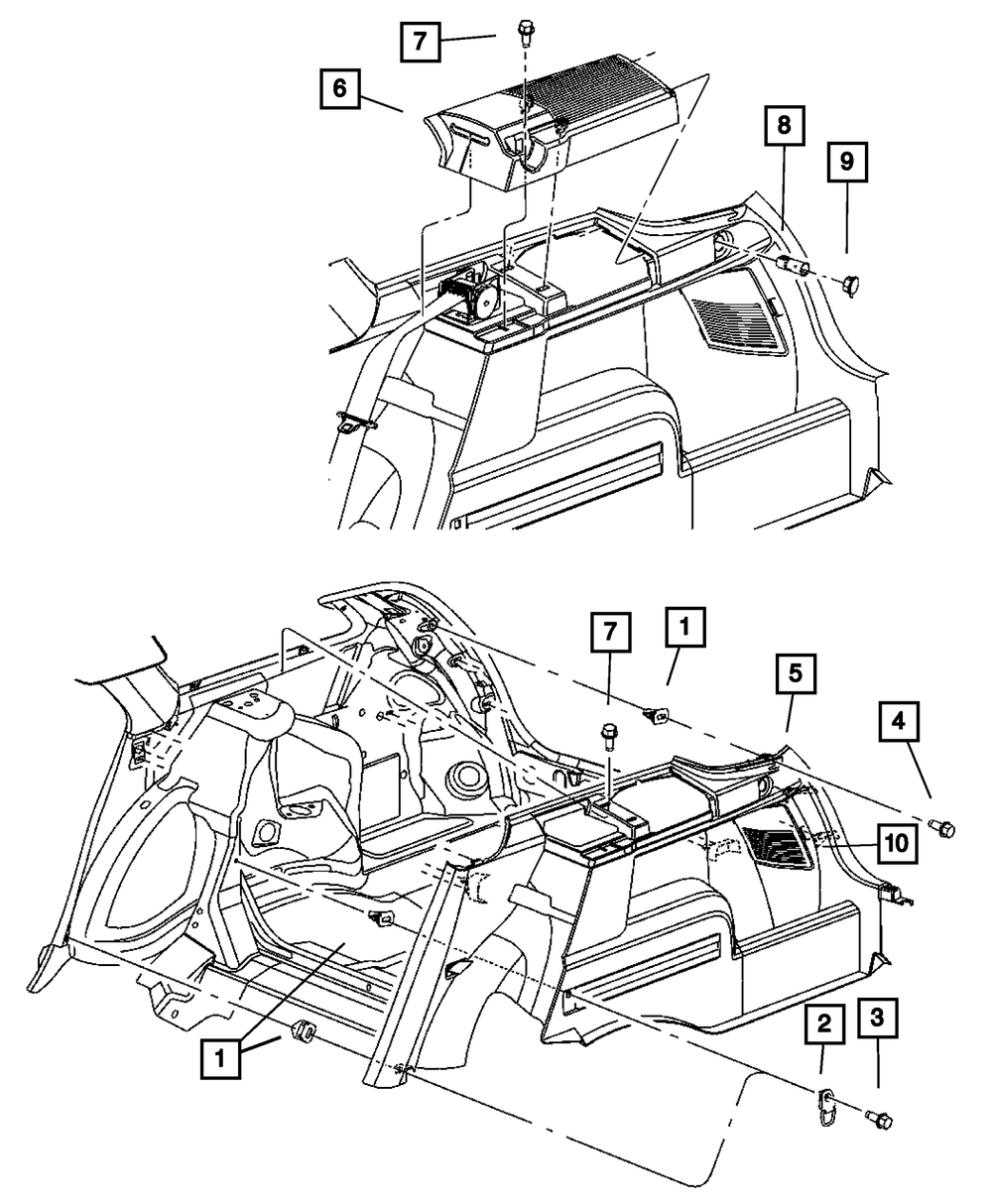 7
6
8
9
7
1
5
4
10
1
2
3