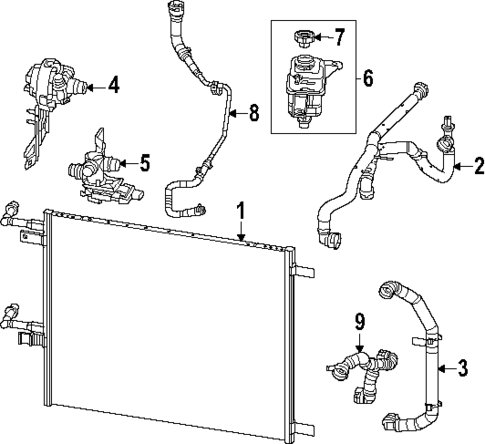 7
4
6
8
5
2
1
9
3