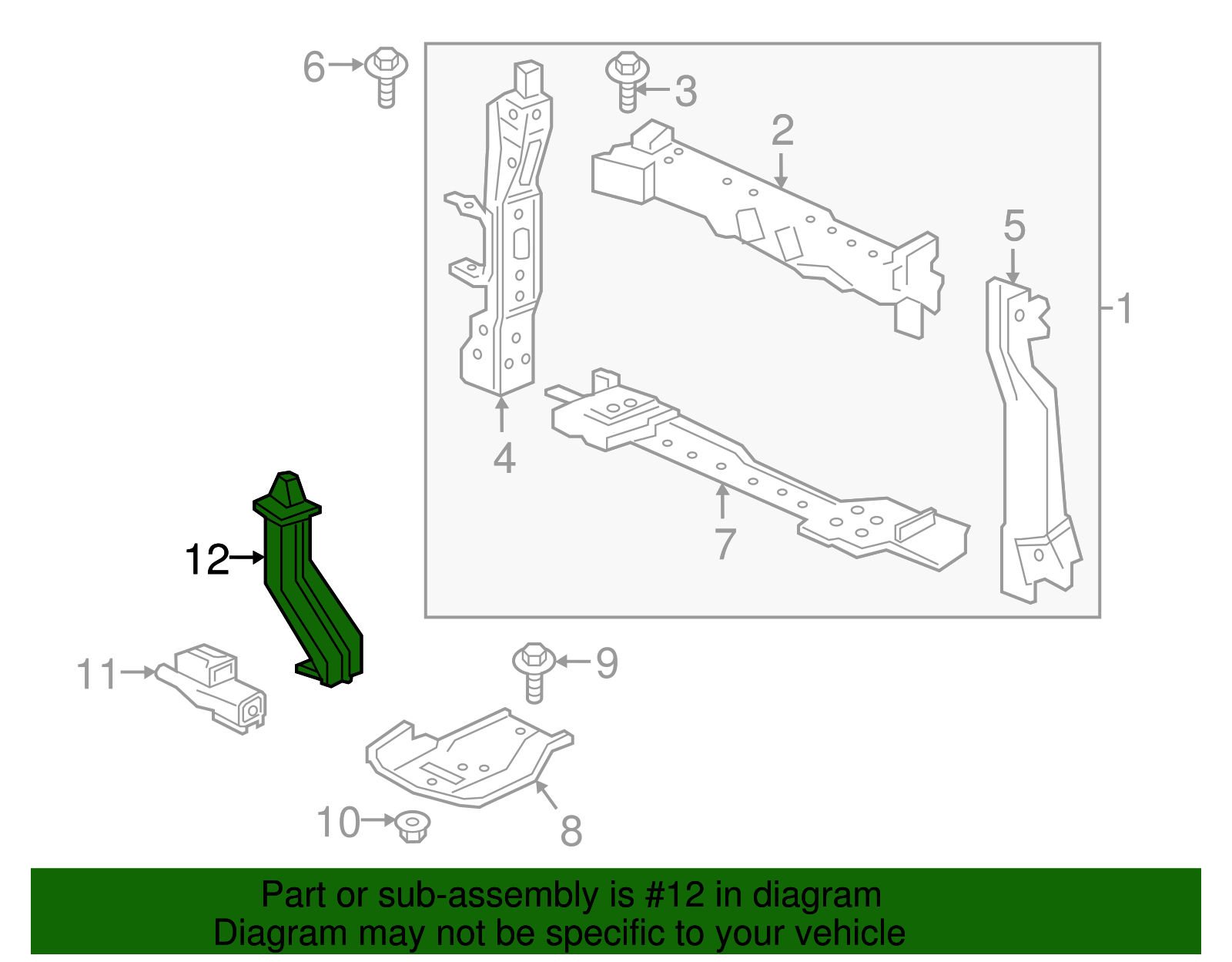 6
3
2
5
1
4
7
12
11
9
10
8

Part or sub-assembly is #12 in diagram
Diagram may not be specific to your vehicle