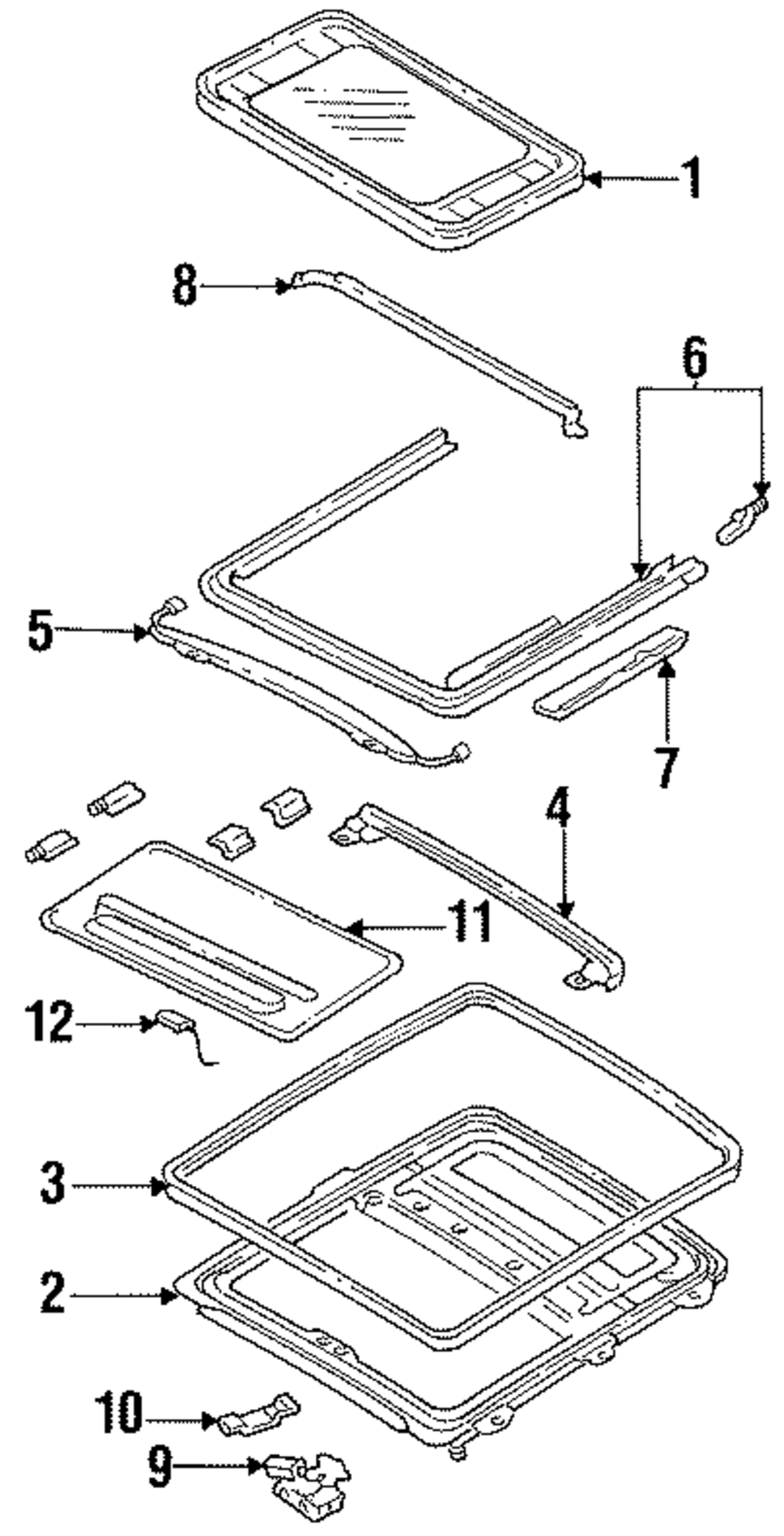 1
8
6
5
7
4
11
12
3
2
10
9