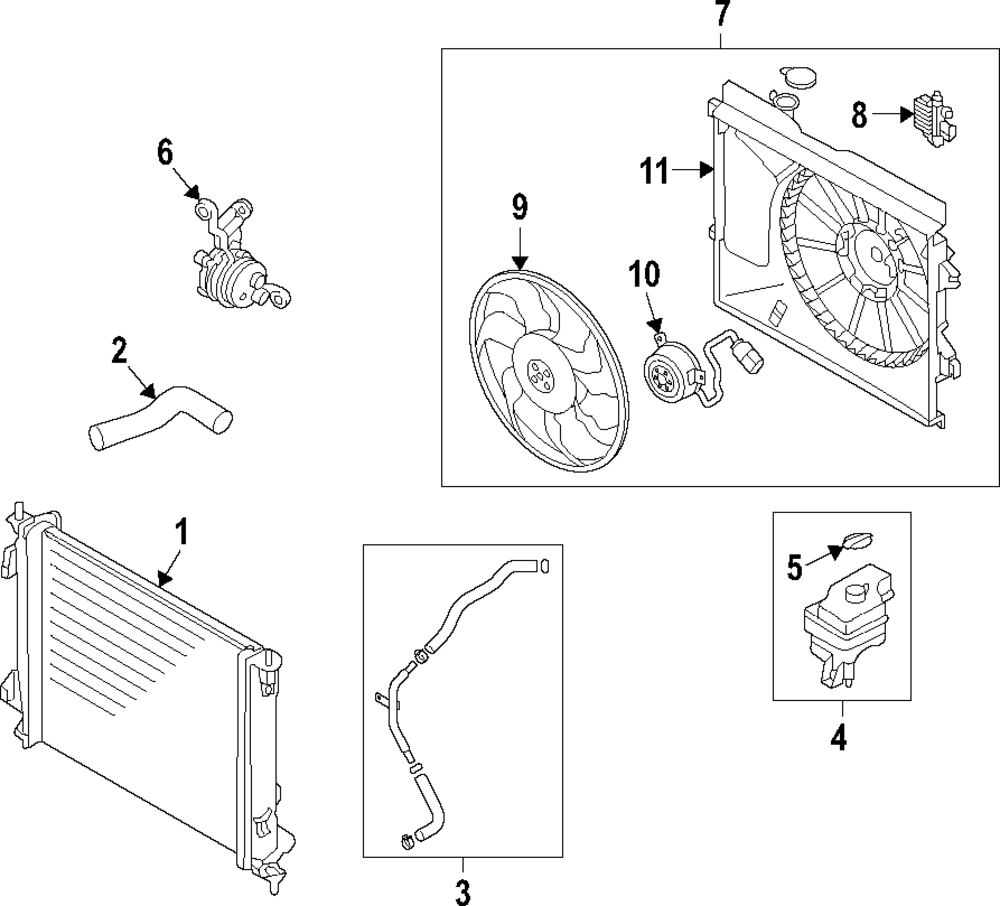 7
8
11
6
9
10
2
1
5
4
3