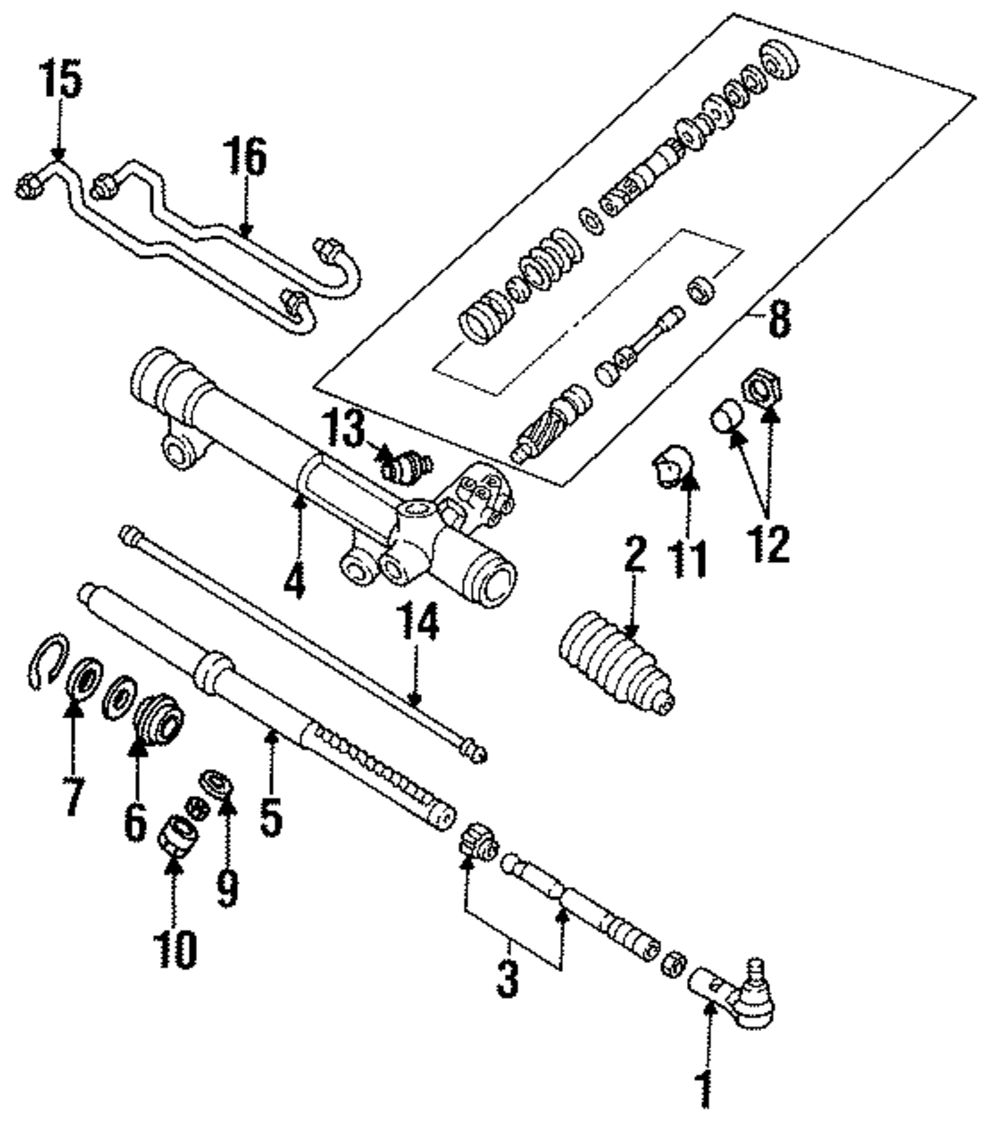 15
16
8
13
12
11
4
2
14
7
6
5
9
10
3
1