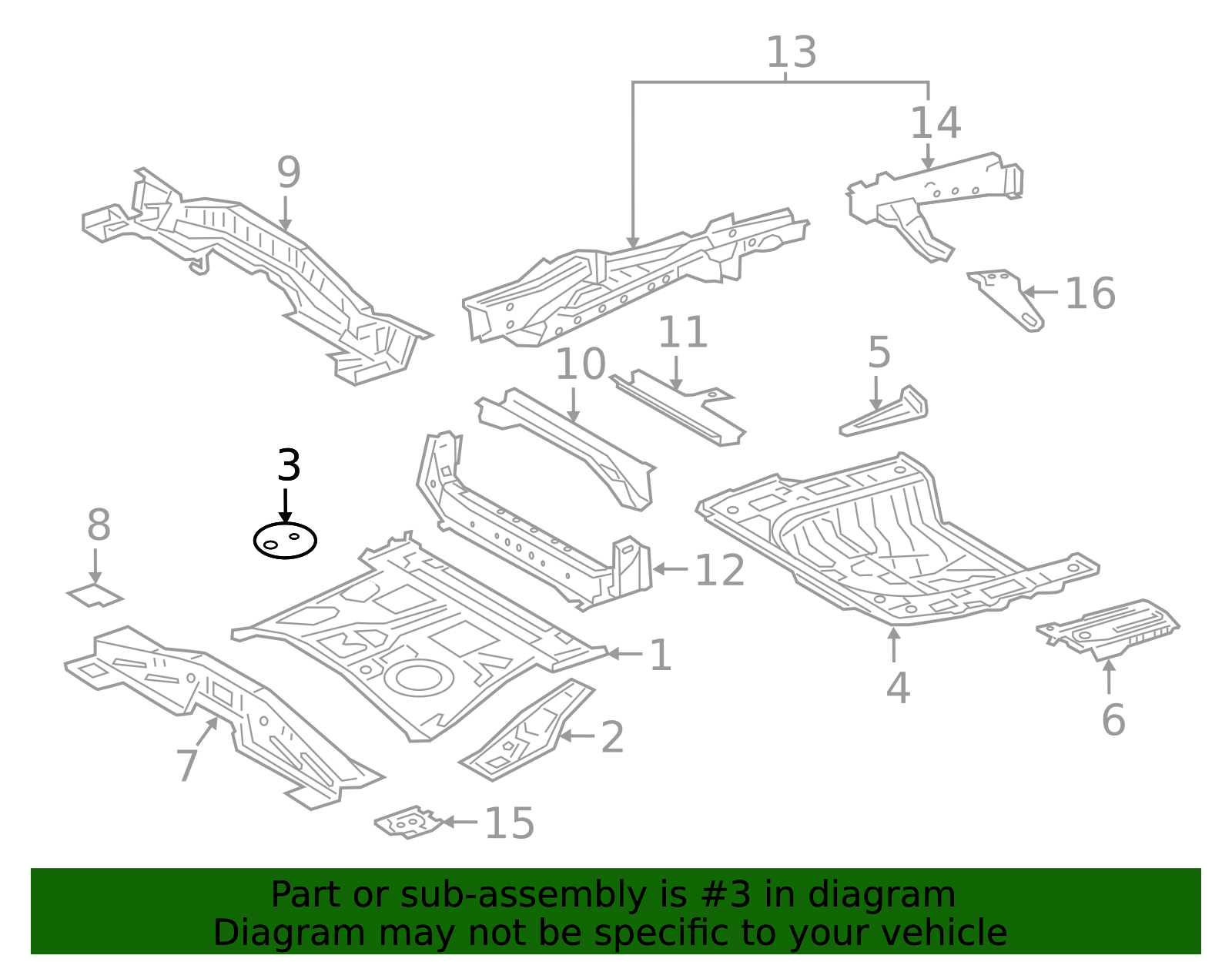 13
14
9
16
11
10
5
3
8
12
1
4
6
2
7
15

Part or sub-assembly is #3 in diagram
Diagram may not be specific to your vehicle