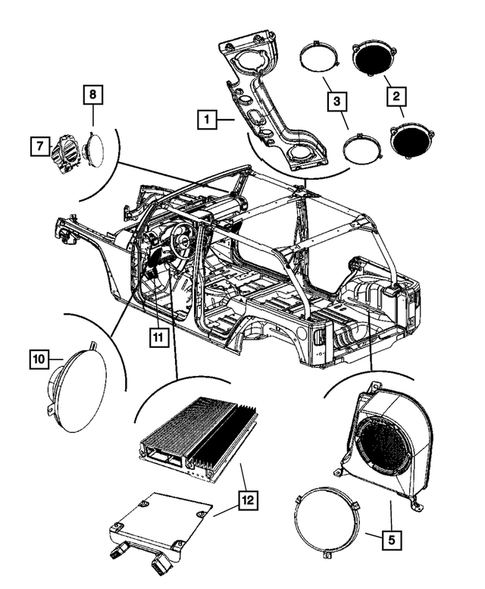 8
7
1
3
2
11
10
12
5