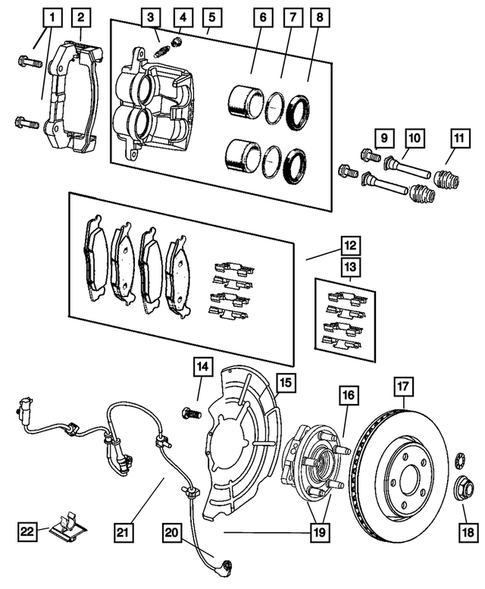 1
2
3
4
5
6
7
8
9
10
11
12
13
14
15
16
17
22
21
20
19
18