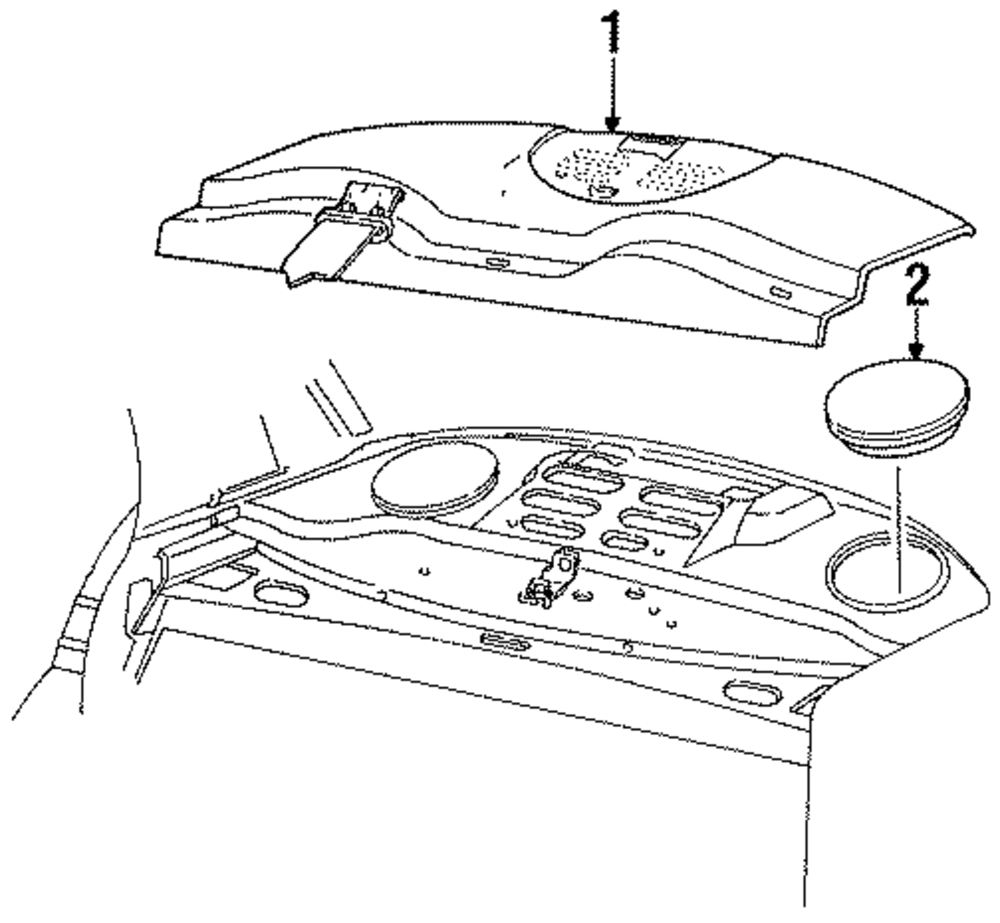 1

2