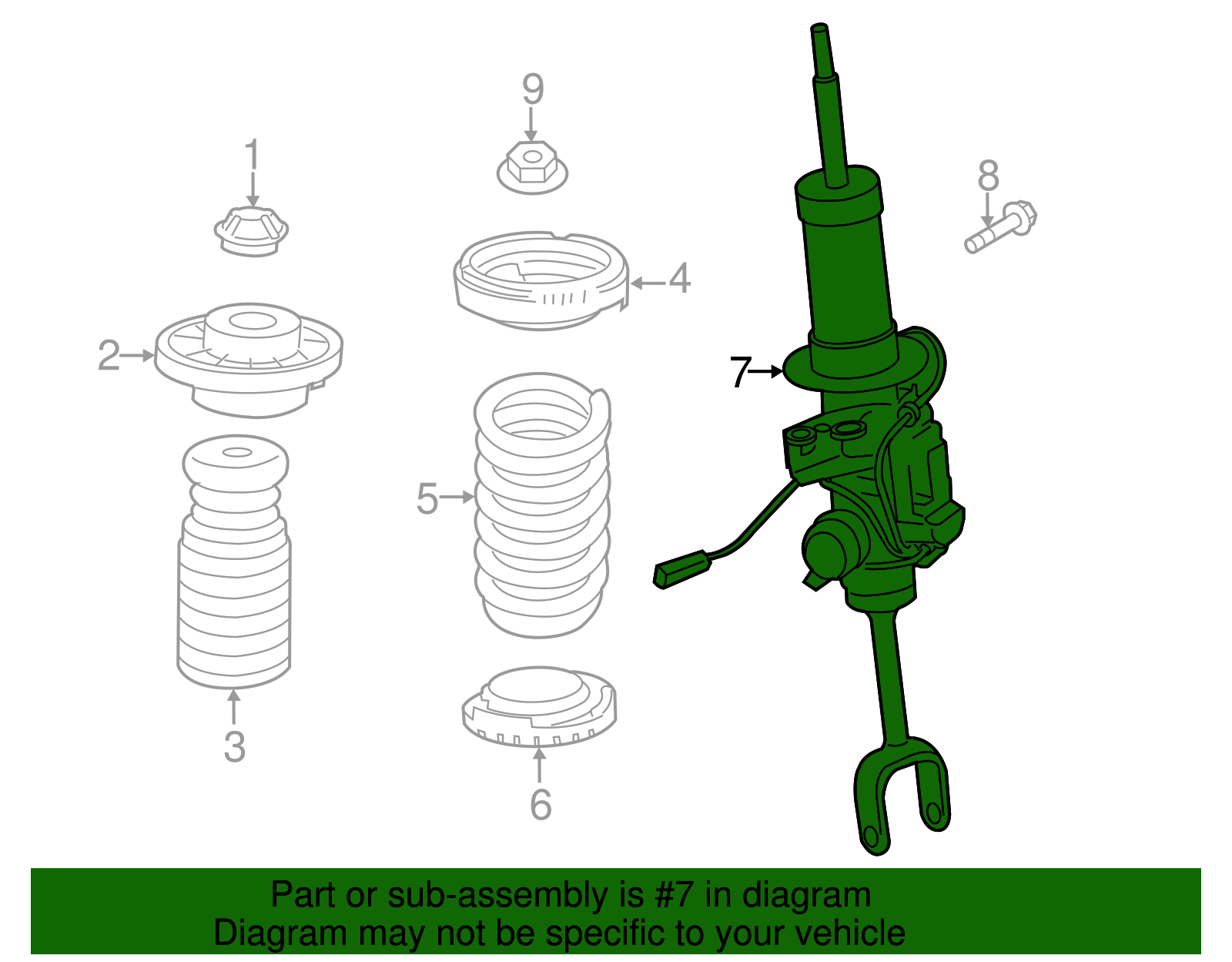 9
1
8
4
2
7
5
3
6

Part or sub-assembly is #7 in diagram
Diagram may not be specific to your vehicle