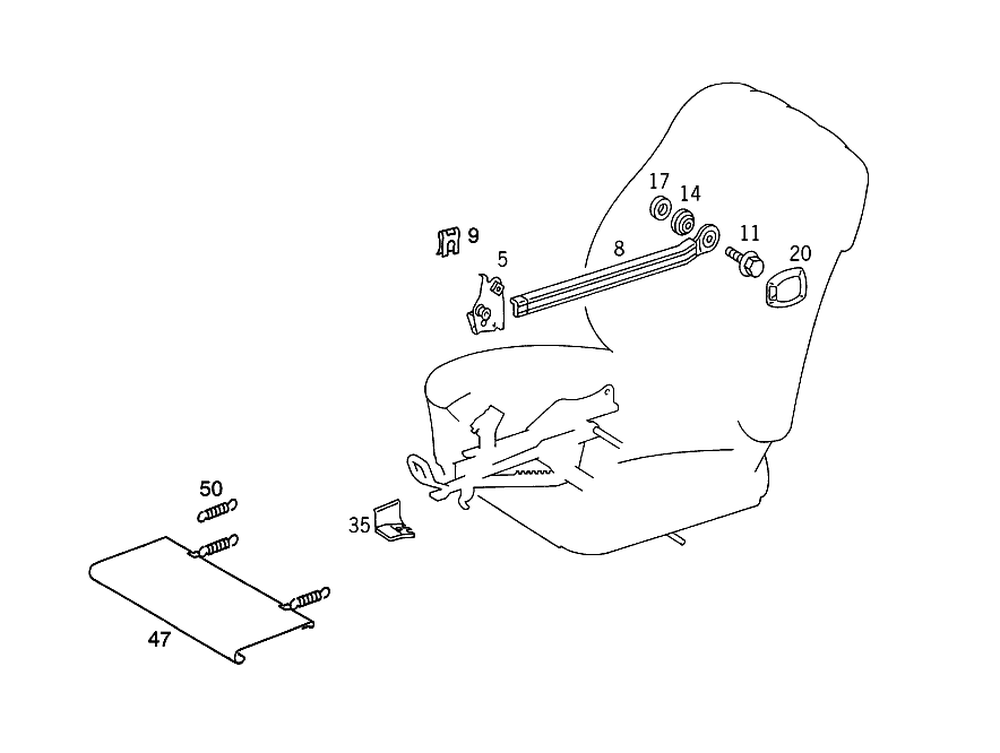 17
14
9
5
8
11
20
50
35
47