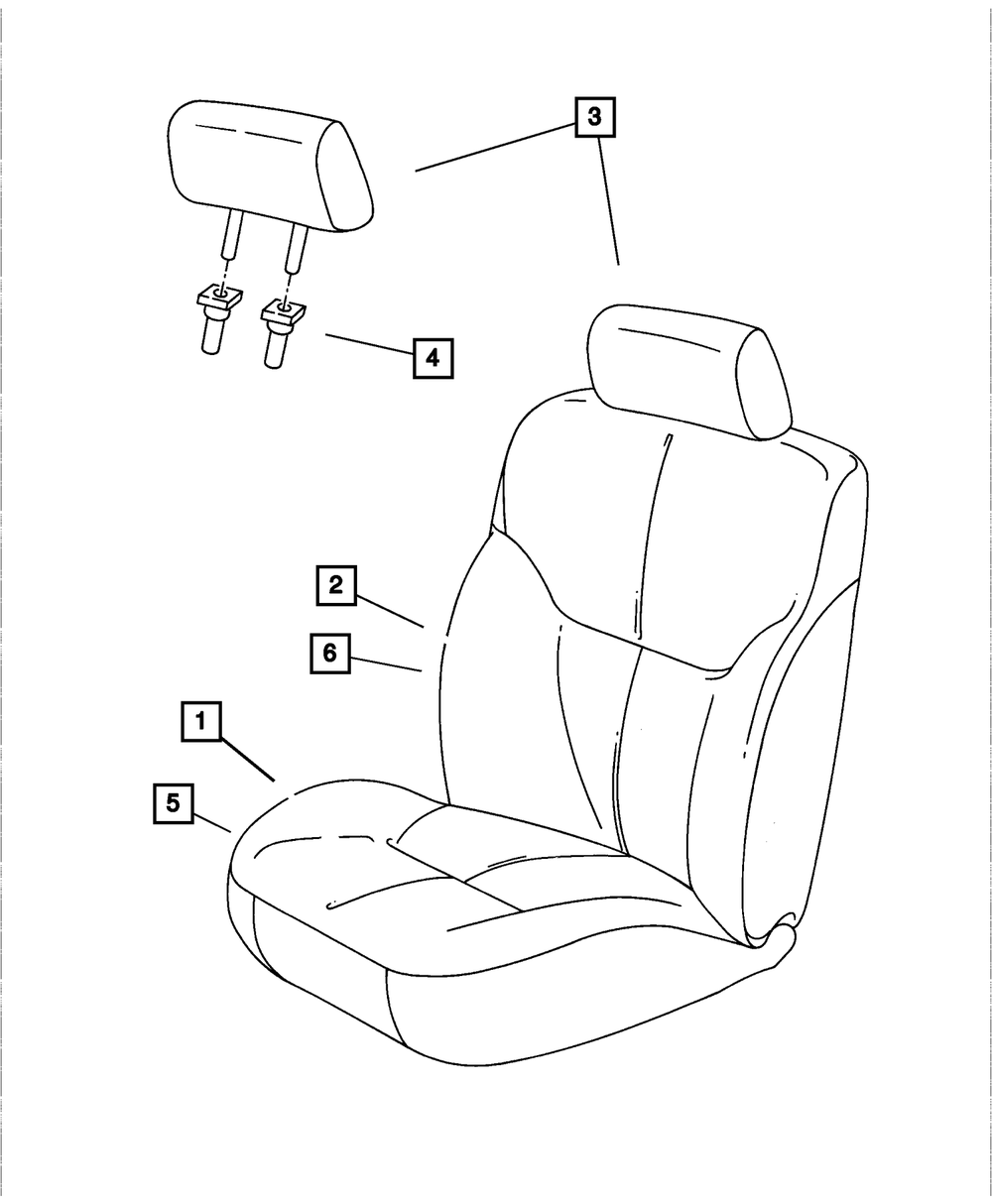 3
4
2
6
1
5