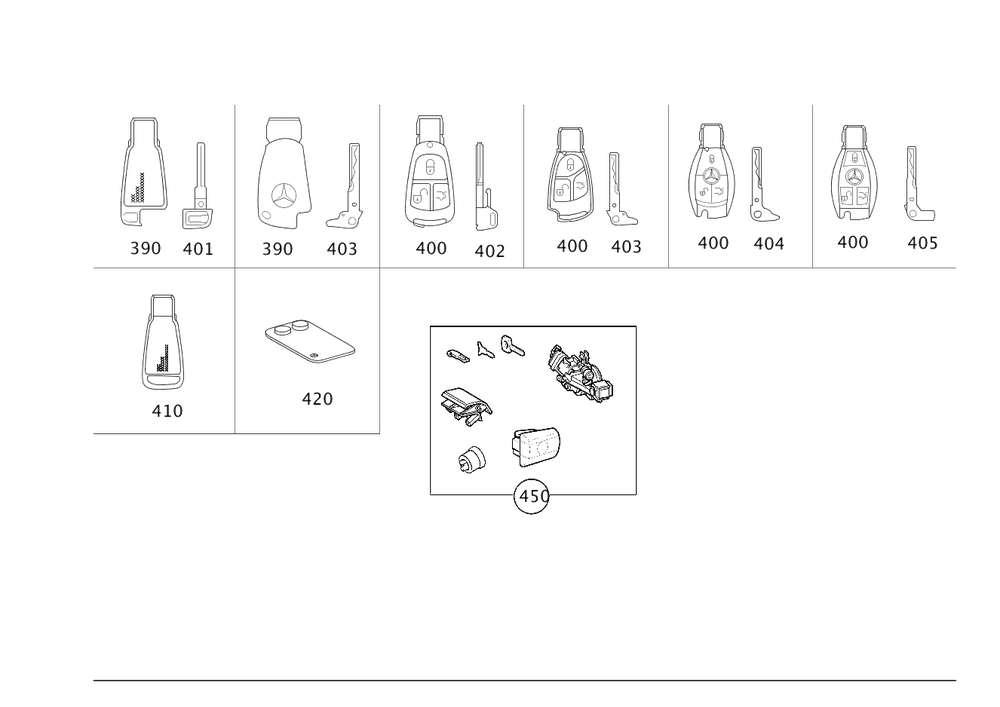 390 401
390 403
400 402
400 403
400 404
400 405
410
420
450