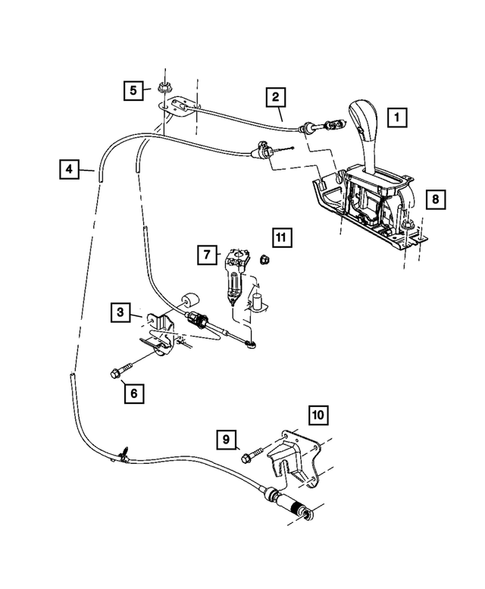 5
2
1
4
8
11
7
3
6
10
9